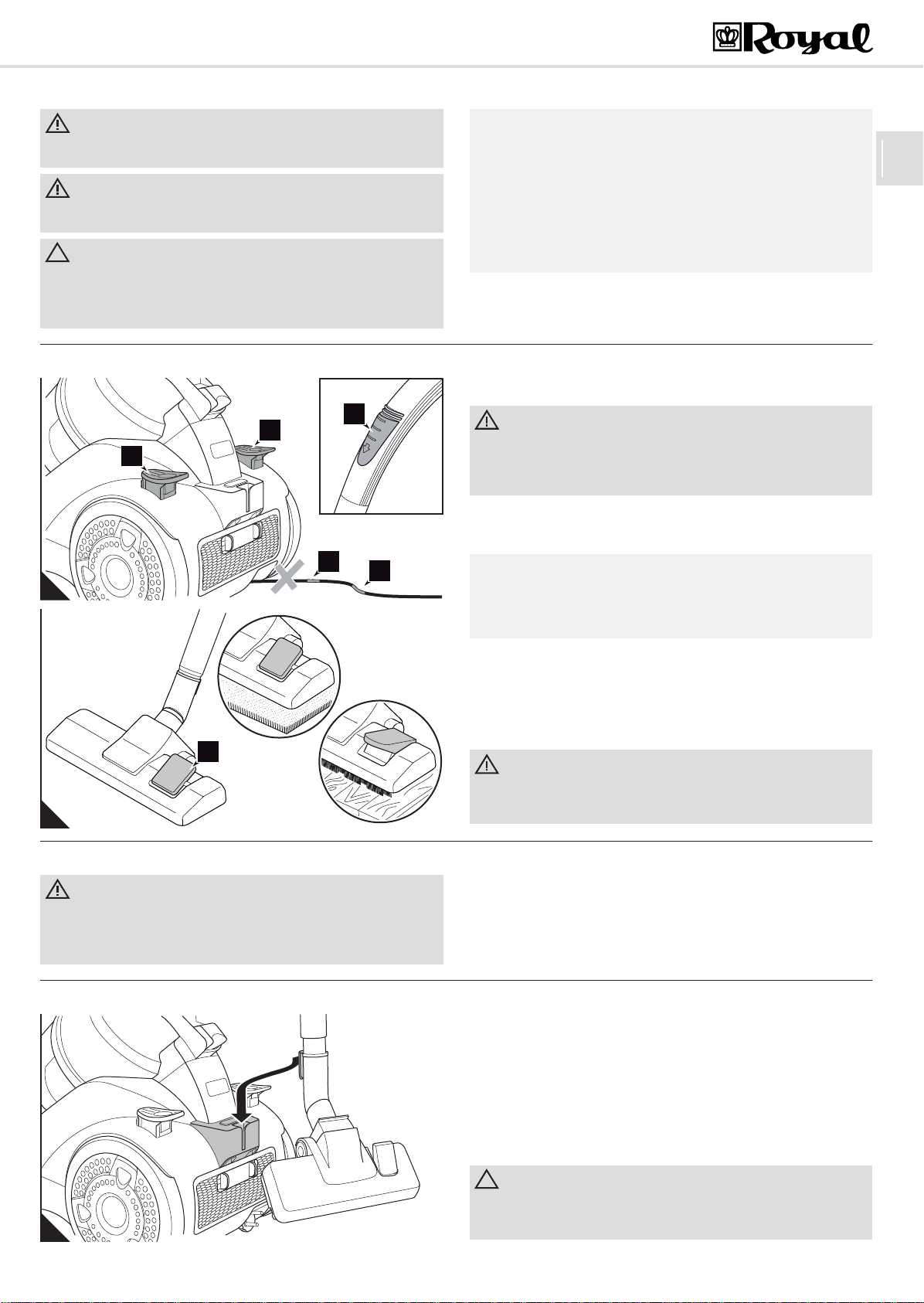 Royal