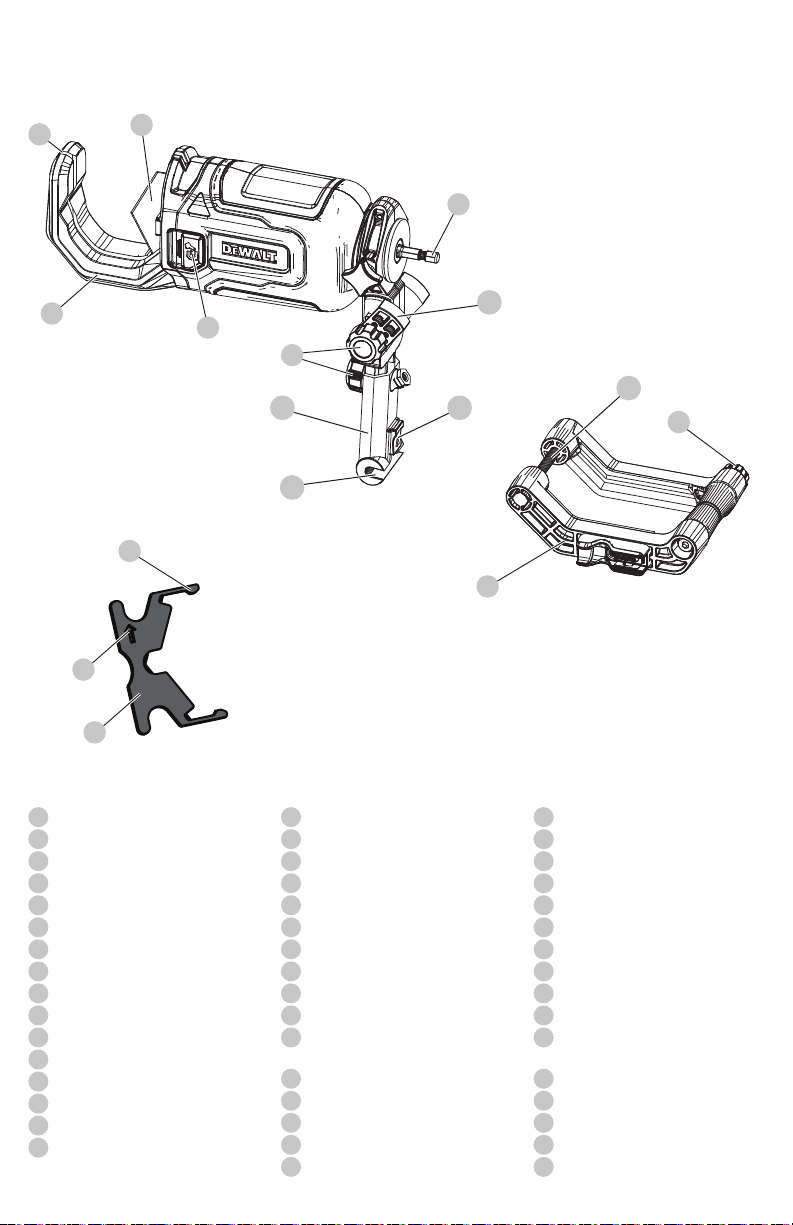 DEWALT