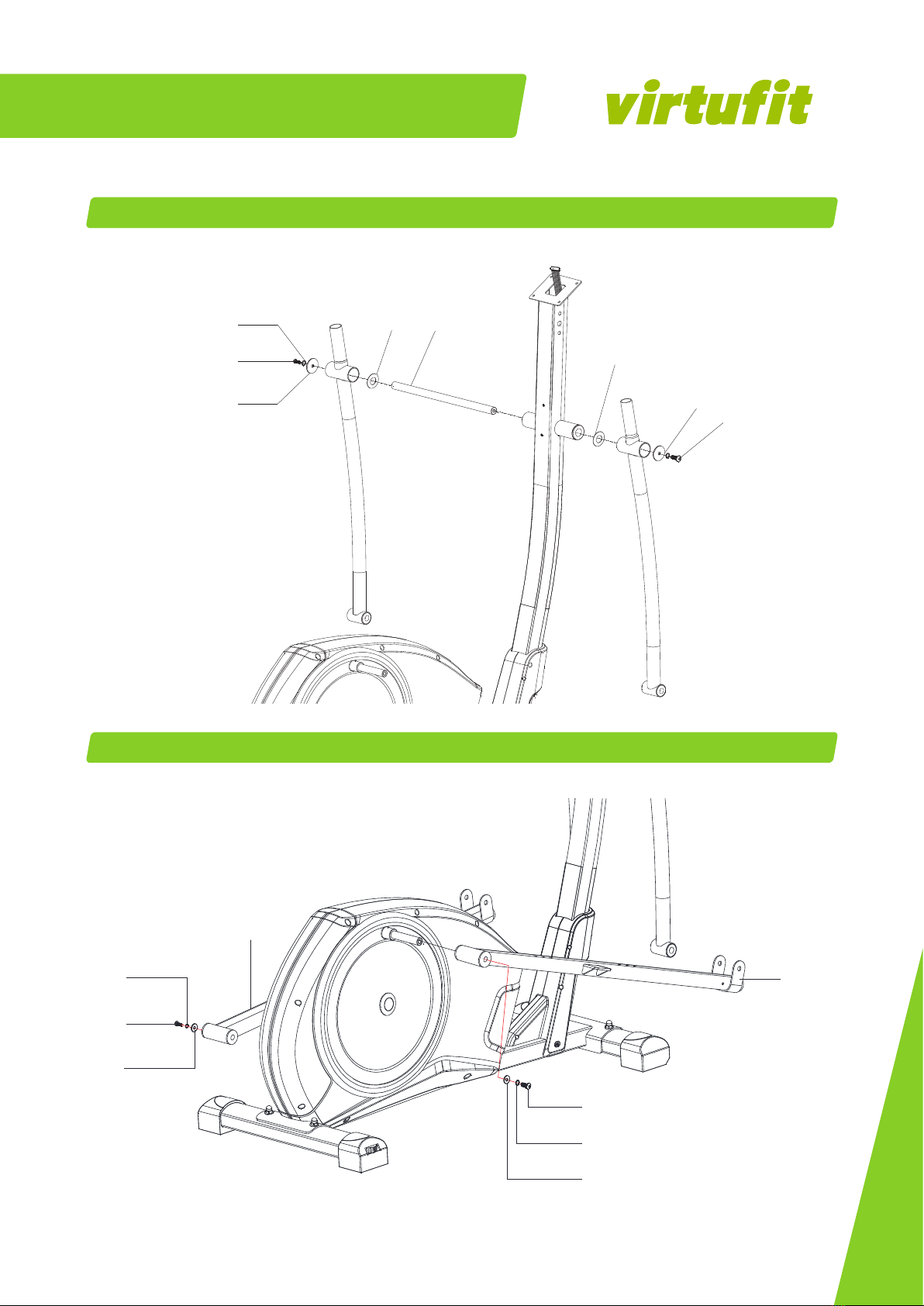 virtufit