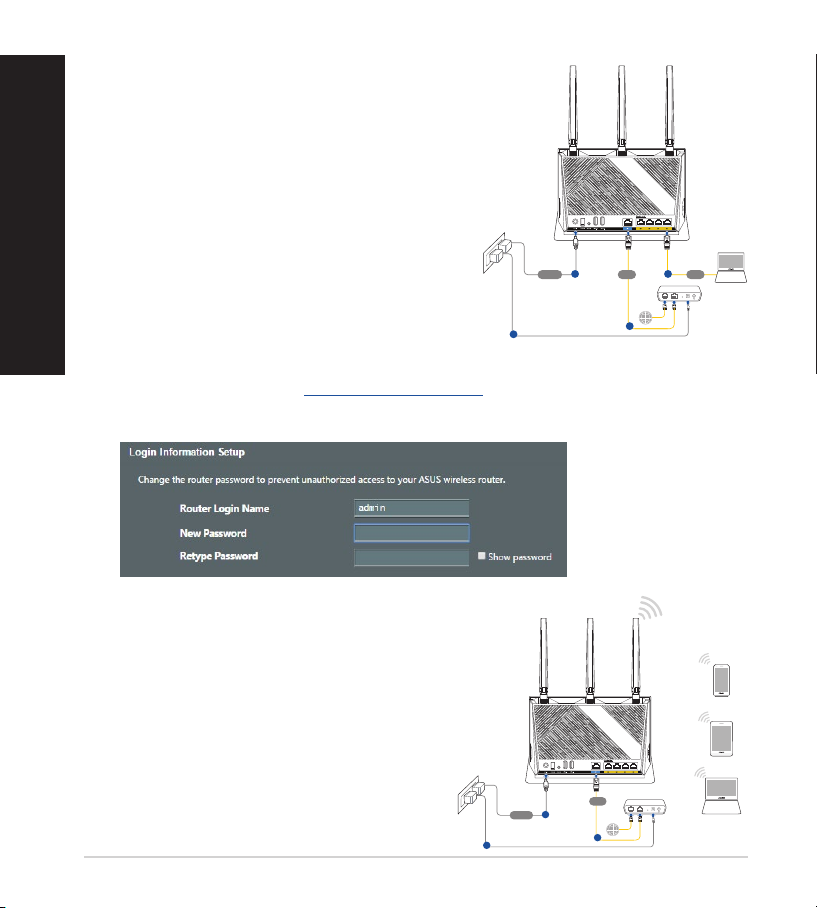 Login Information Setup

Change the router password to prevent unauthorized access to your ASUS wireless router.

Router Login Name admin

New Password

Retype Password

Show password