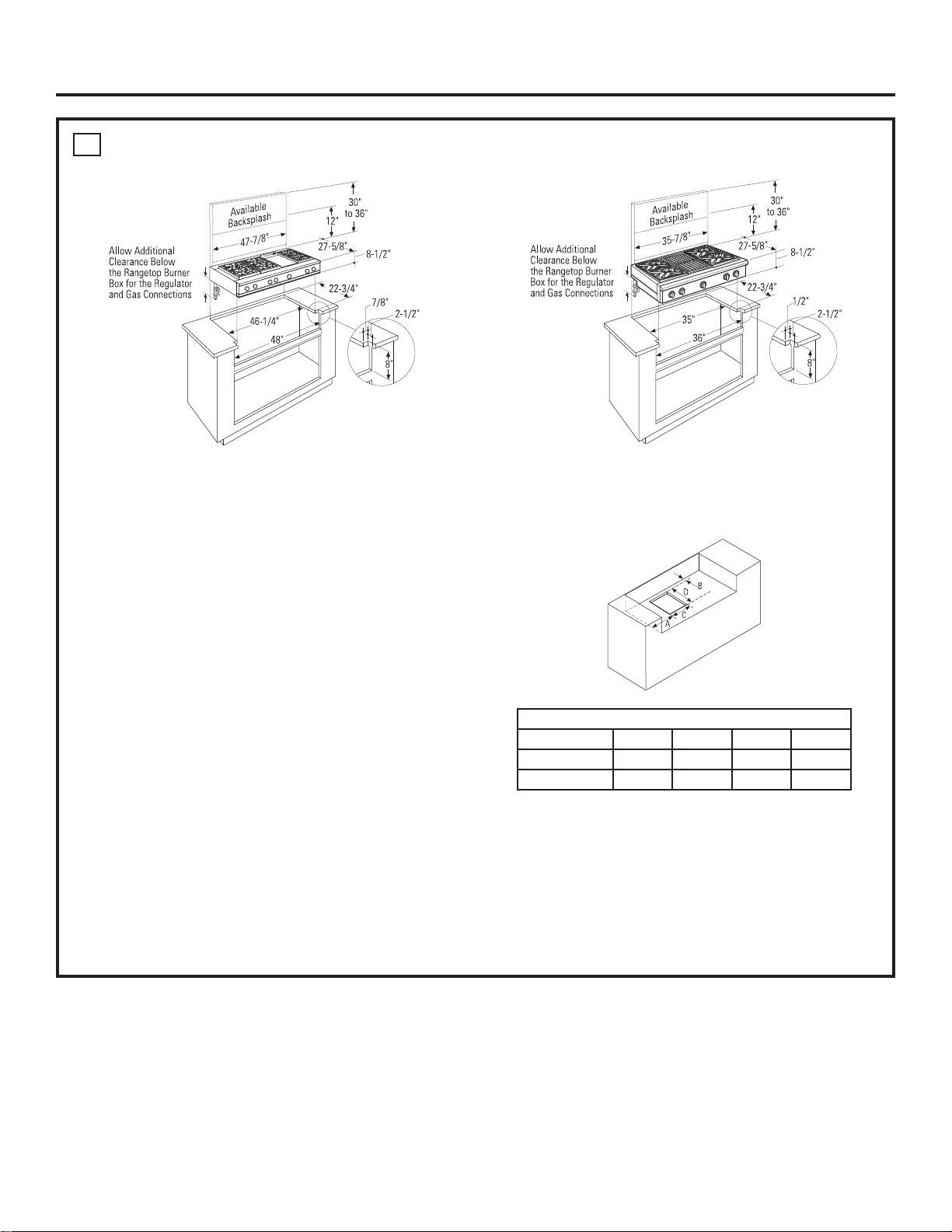 Available Backsplash

30" to 36"

12"

47-7/8"

27-5/8"

8-1/2"

Allow Additional Clearance Below the Rangetop Burner Box for the Regulator and Gas Connections

22-3/4"

7/8"

2-1/2"

46-1/4"

48"

8"

Available Backsplash

30" to 36"

12"

35-7/8"

27-5/8"

8-1/2"

Allow Additional Clearance Below the Rangetop Burner Box for the Regulator and Gas Connections

22-3/4"

1/2"

2-1/2"

35"

36"

8"

B

D

A

C