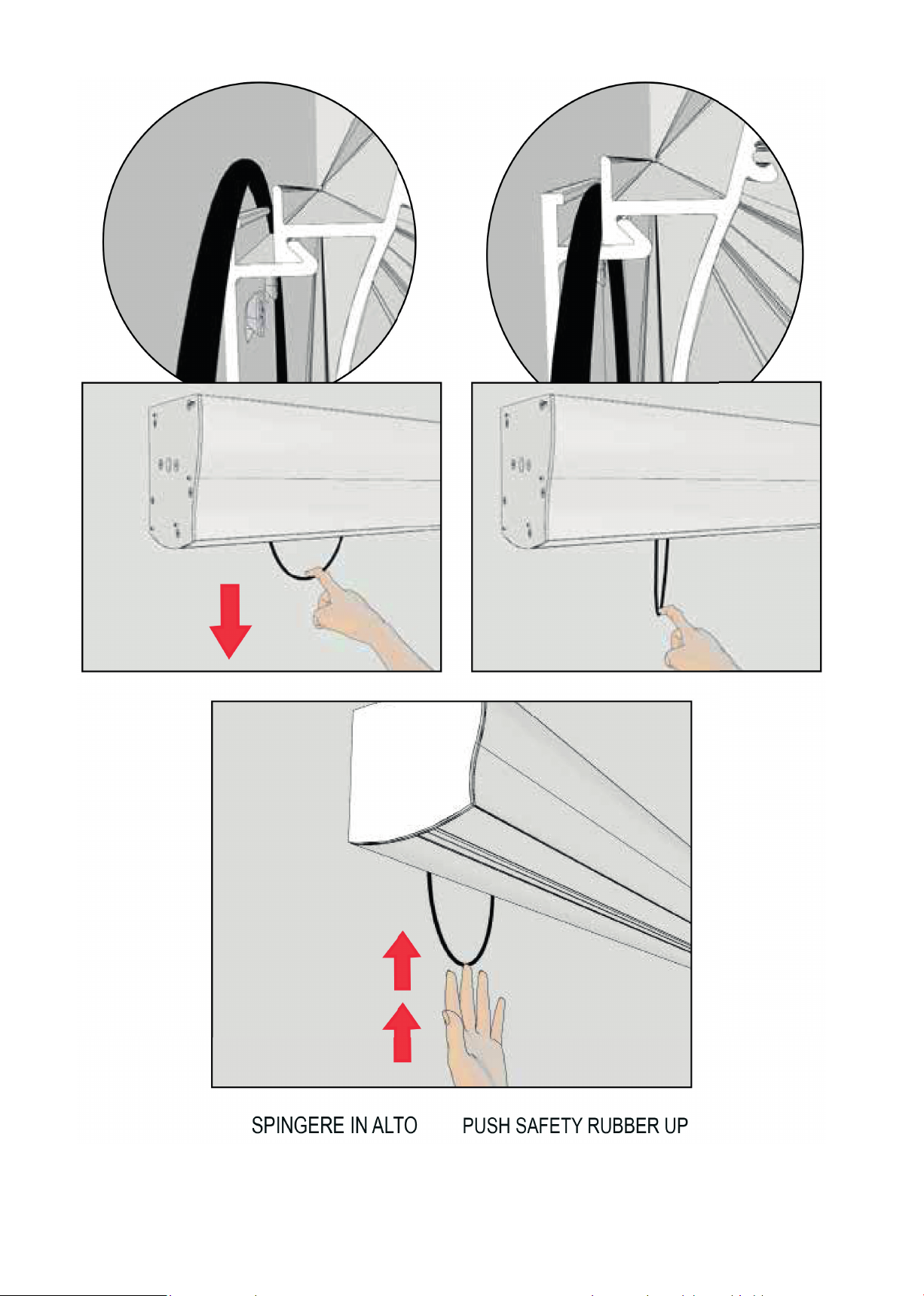 SPINGERE IN ALTO PUSH SAFETY RUBBER UP