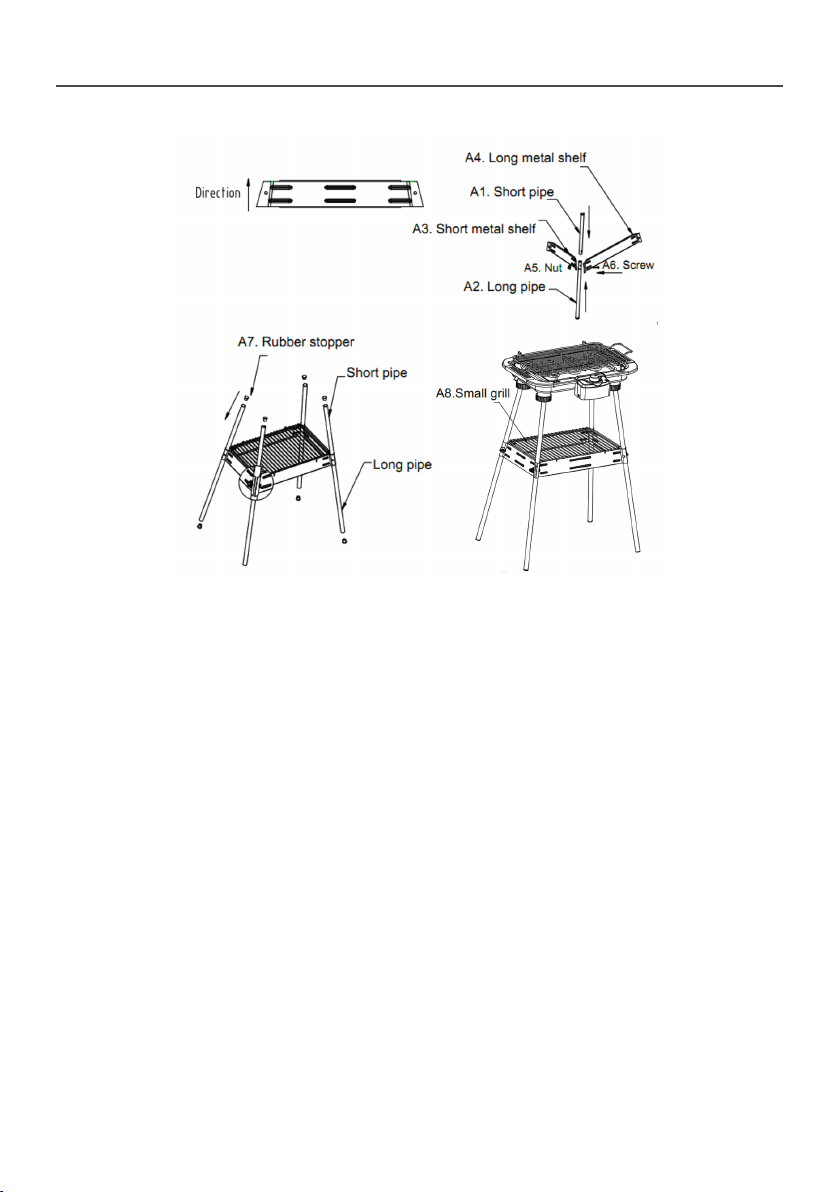 Direction

A4. Long metal shelf

A1. Short pipe

A3. Short metal shelf

A5. Nut

A6. Screw

A2. Long pipe

A7. Rubber stopper

Short pipe

Long pipe

A8.Small grill