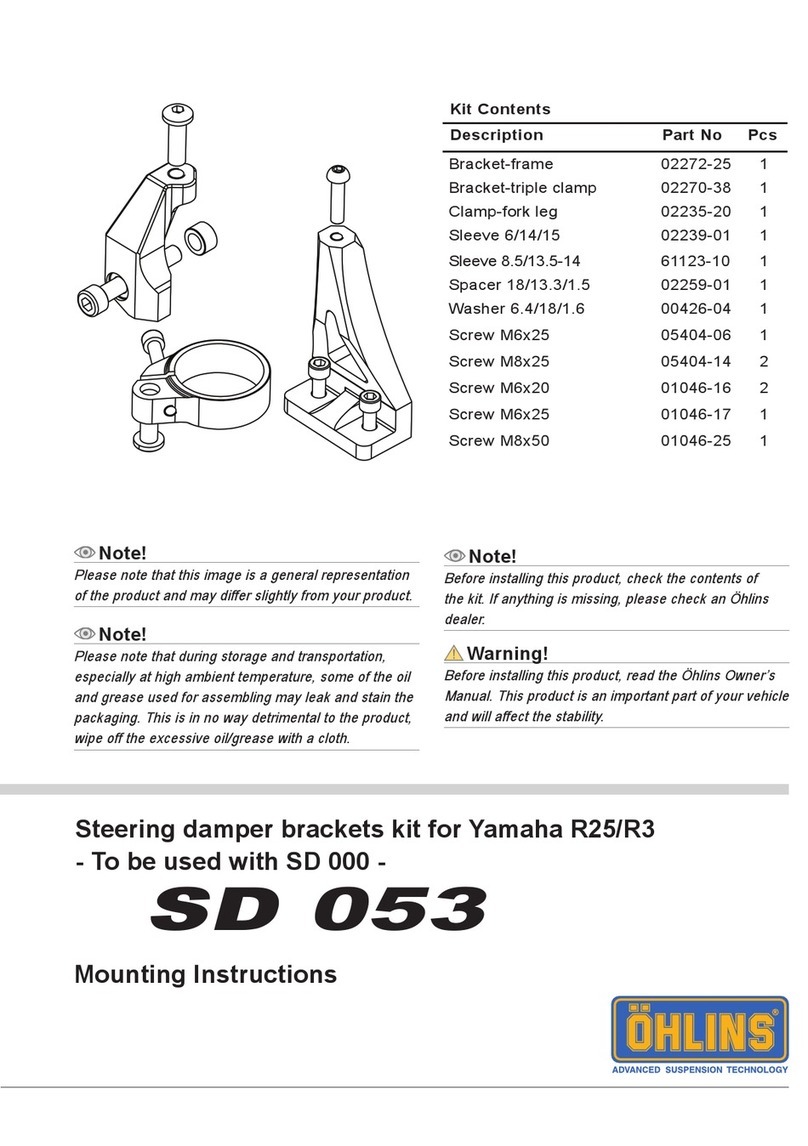 Kit Contents

| Description | Part No | Pcs |
|---|---|---|
| Bracket-frame | 02272-25 | 1 |
| Bracket-triple clamp | 02270-38 | 1 |
| Clamp-fork leg | 02235-20 | 1 |
| Sleeve 6/14/15 | 02239-01 | 1 |
| Sleeve 8.5/13.5-14 | 61123-10 | 1 |
| Spacer 18/13.3/1.5 | 02259-01 | 1 |
| Washer 6.4/18/1.6 | 00426-04 | 1 |
| Screw M6x25 | 05404-06 | 1 |
| Screw M8x25 | 05404-14 | 2 |
| Screw M6x20 | 01046-16 | 2 |
| Screw M6x25 | 01046-17 | 1 |
| Screw M8x50 | 01046-25 | 1 |

Note!
Please note that this image is a general representation of the product and may differ slightly from your product.

Note!
Please note that during storage and transportation, especially at high ambient temperature, some of the oil and grease used for assembling may leak and stain the packaging. This is in no way detrimental to the product, wipe off the excessive oil/grease with a cloth.

Note!
Before installing this product, check the contents of the kit. If anything is missing, please check an Öhlins dealer.

Warning!
Before installing this product, read the Öhlins Owner's Manual. This product is an important part of your vehicle and will affect the stability.

Steering damper brackets kit for Yamaha R25/R3
- To be used with SD 000 -

SD 053

Mounting Instructions

ÖHLINS
ADVANCED SUSPENSION TECHNOLOGY