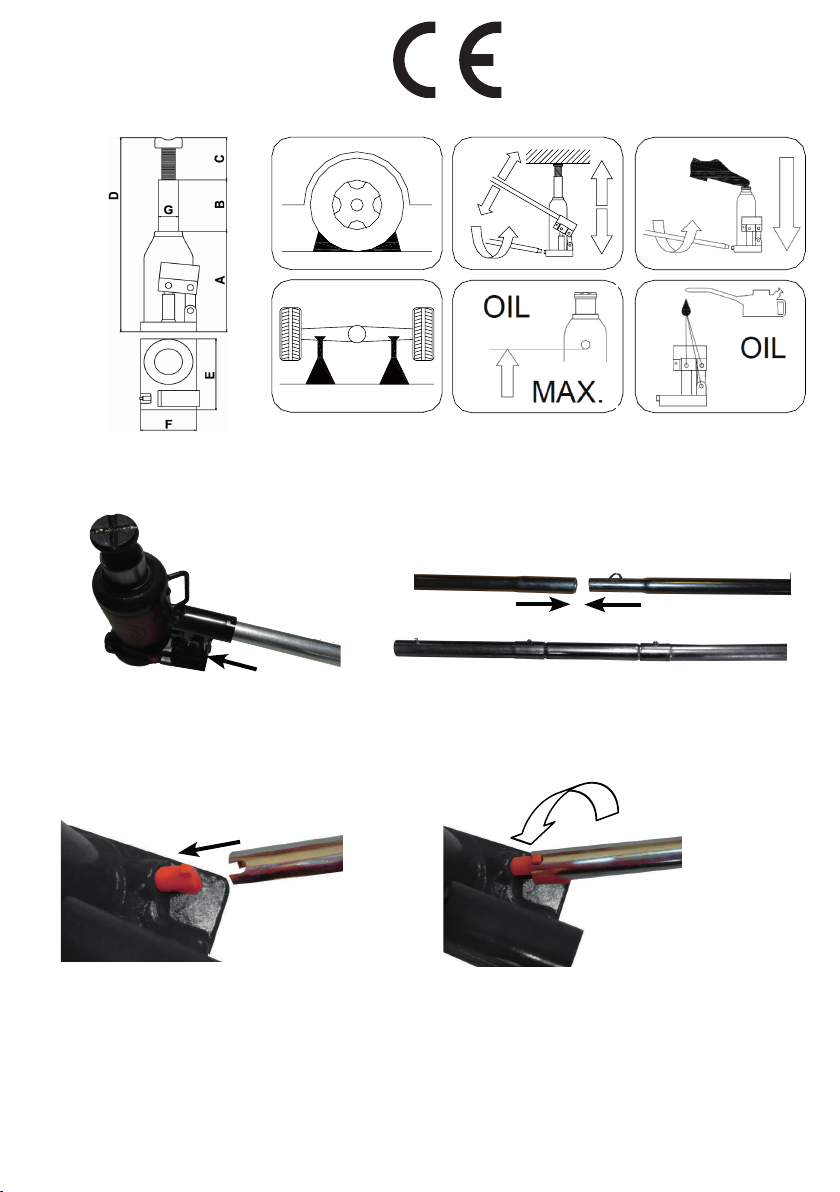 CE

D
C
B
G
A
E
F

OIL
MAX.
OIL