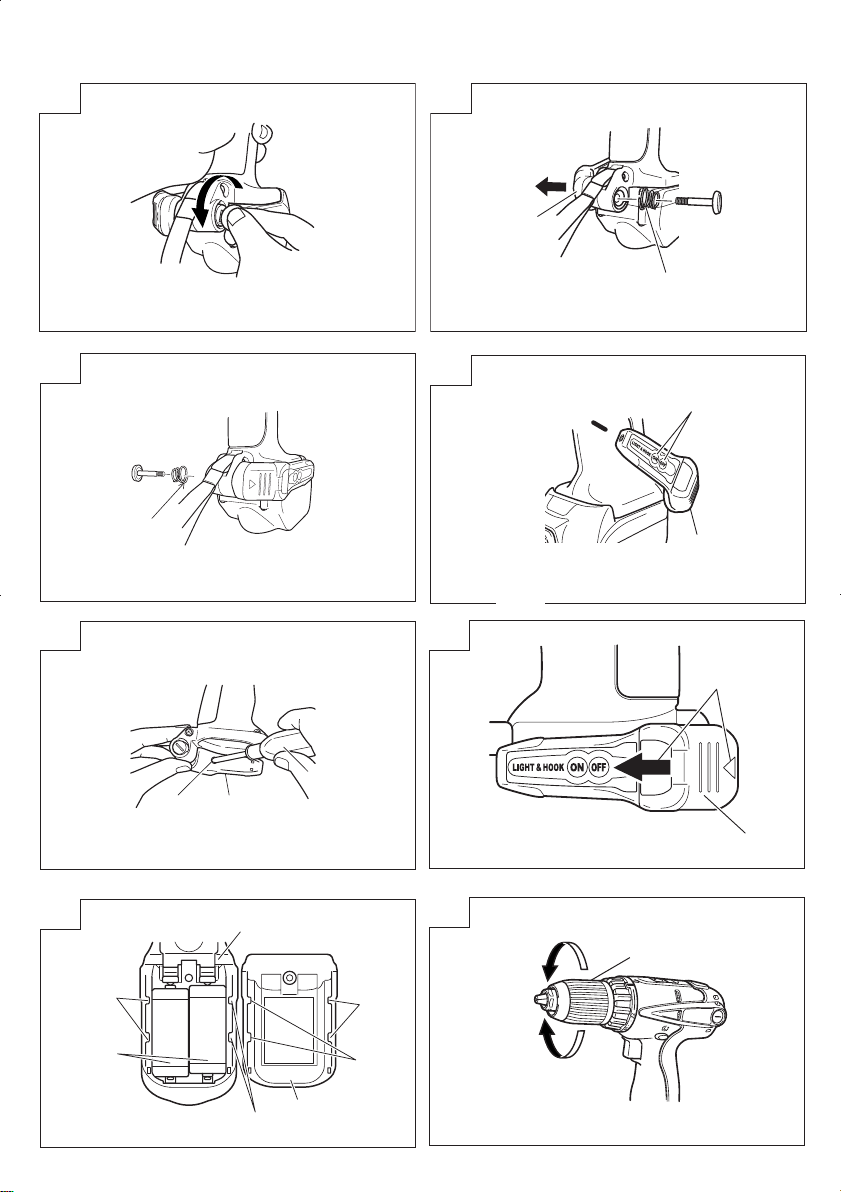 LIGHT & HOOK ON OFF