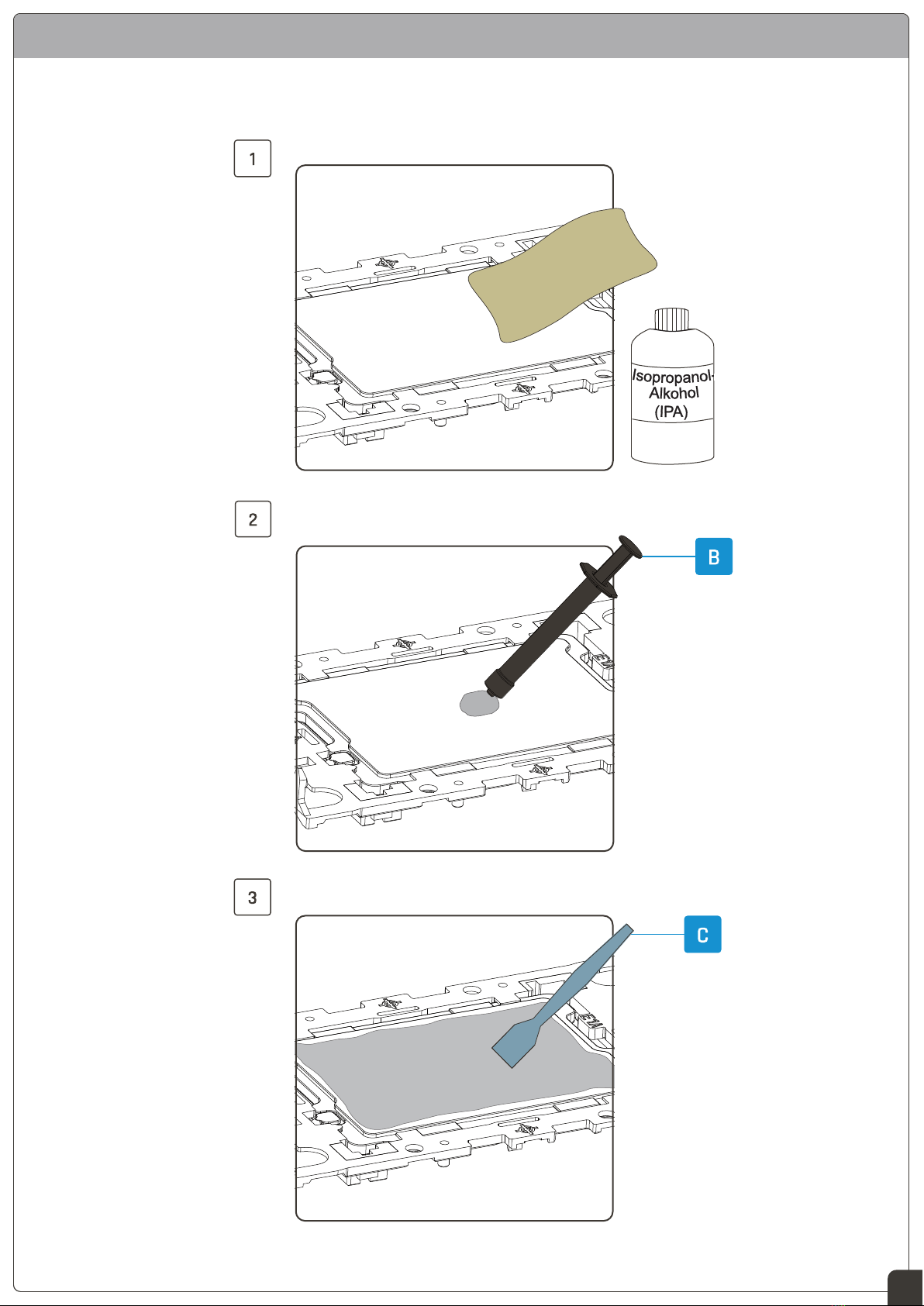 1

Isopropanol-Alkohol (IPA)

2

B

3

C