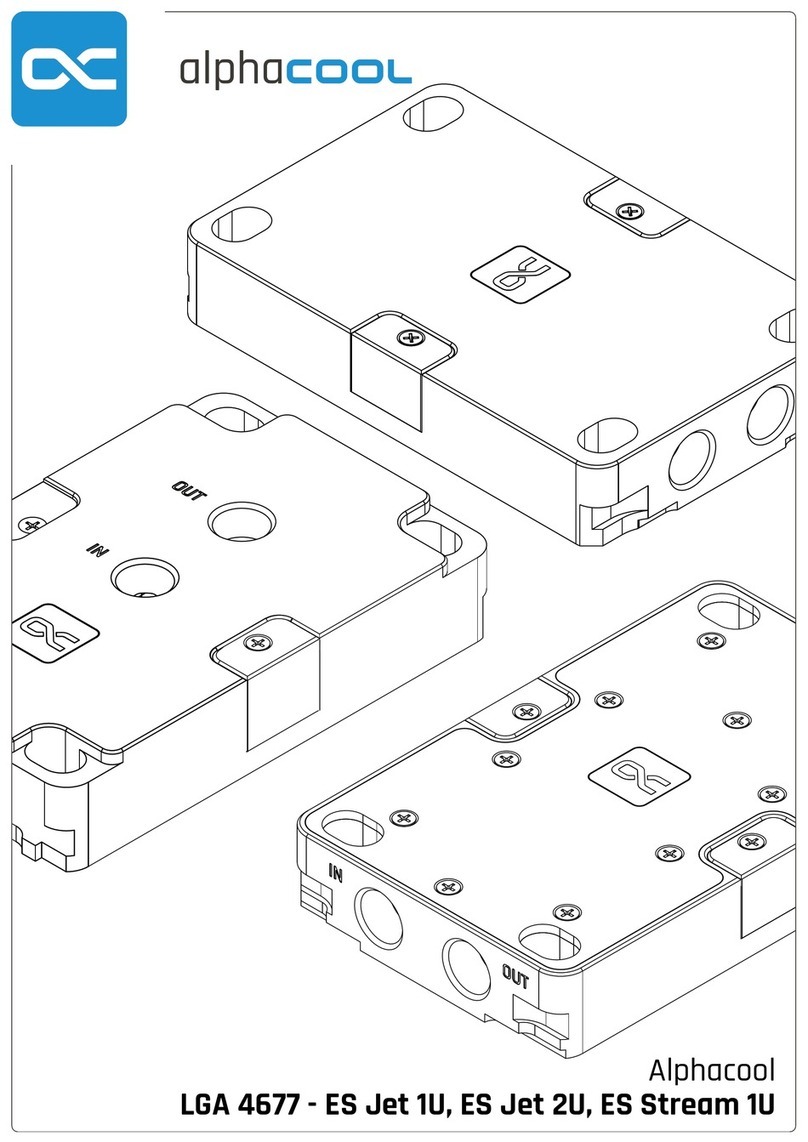 alphacool

OUT

IN

IN

OUT

Alphacool
LGA 4677 - ES Jet 1U, ES Jet 2U, ES Stream 1U