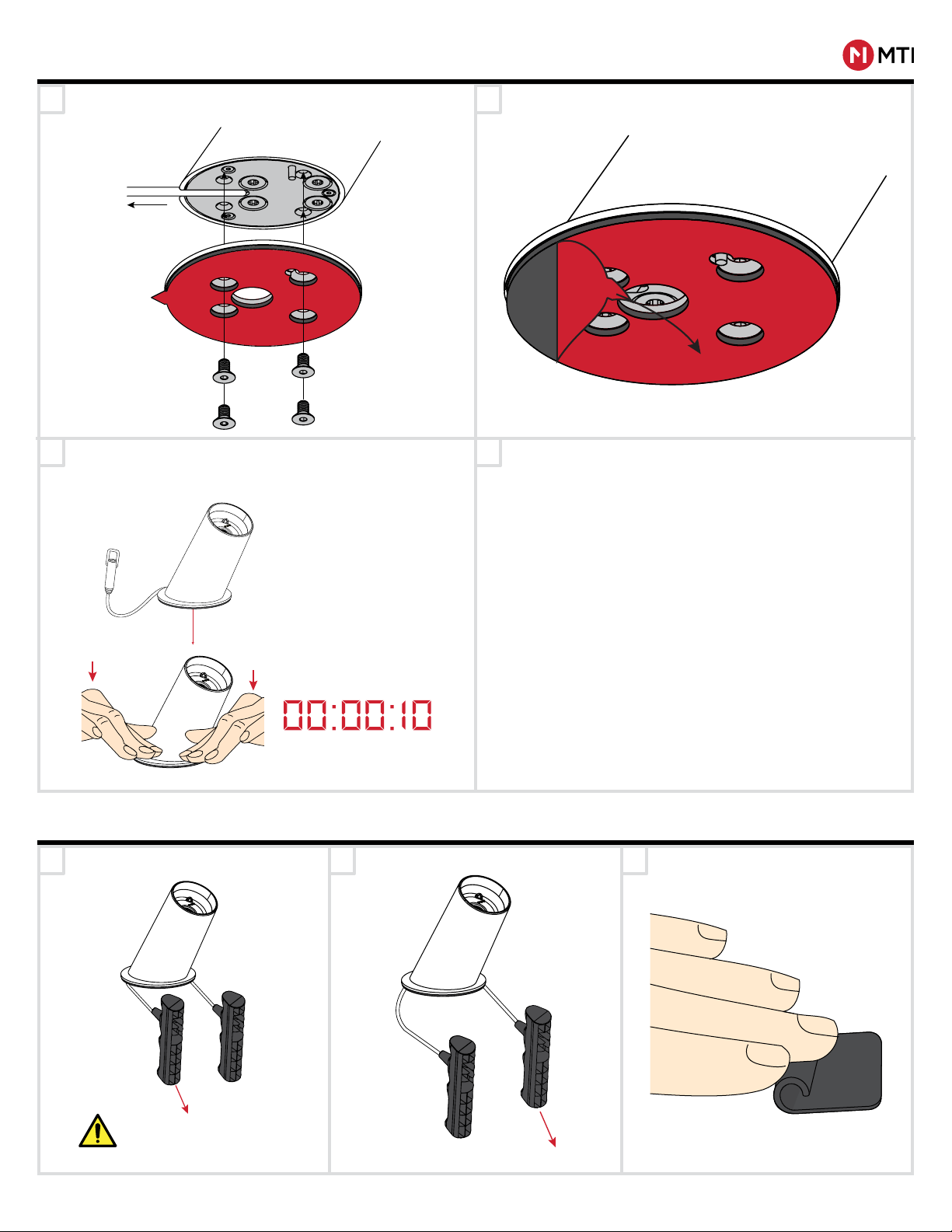 MTI

00:00:10