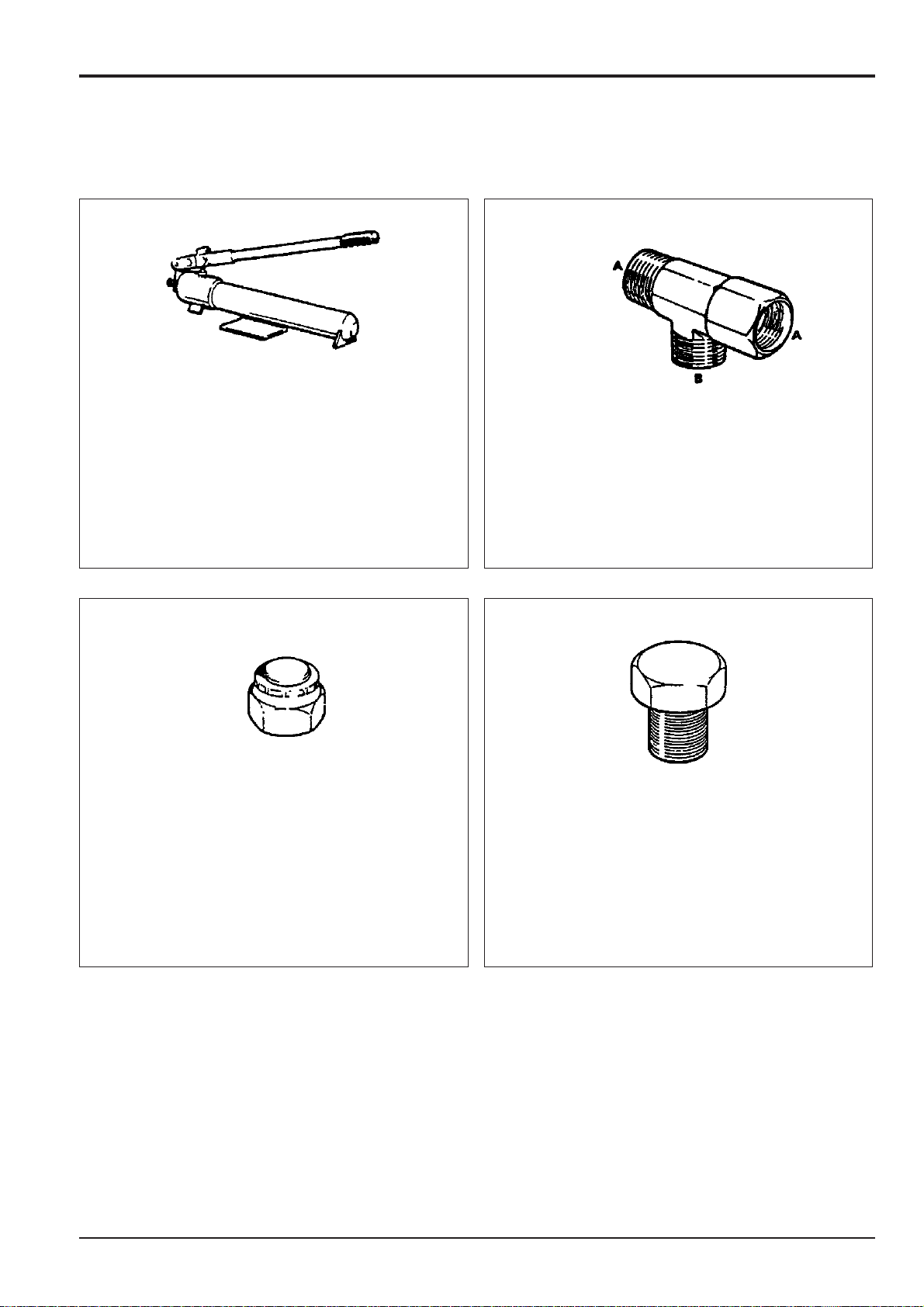 A
A
B