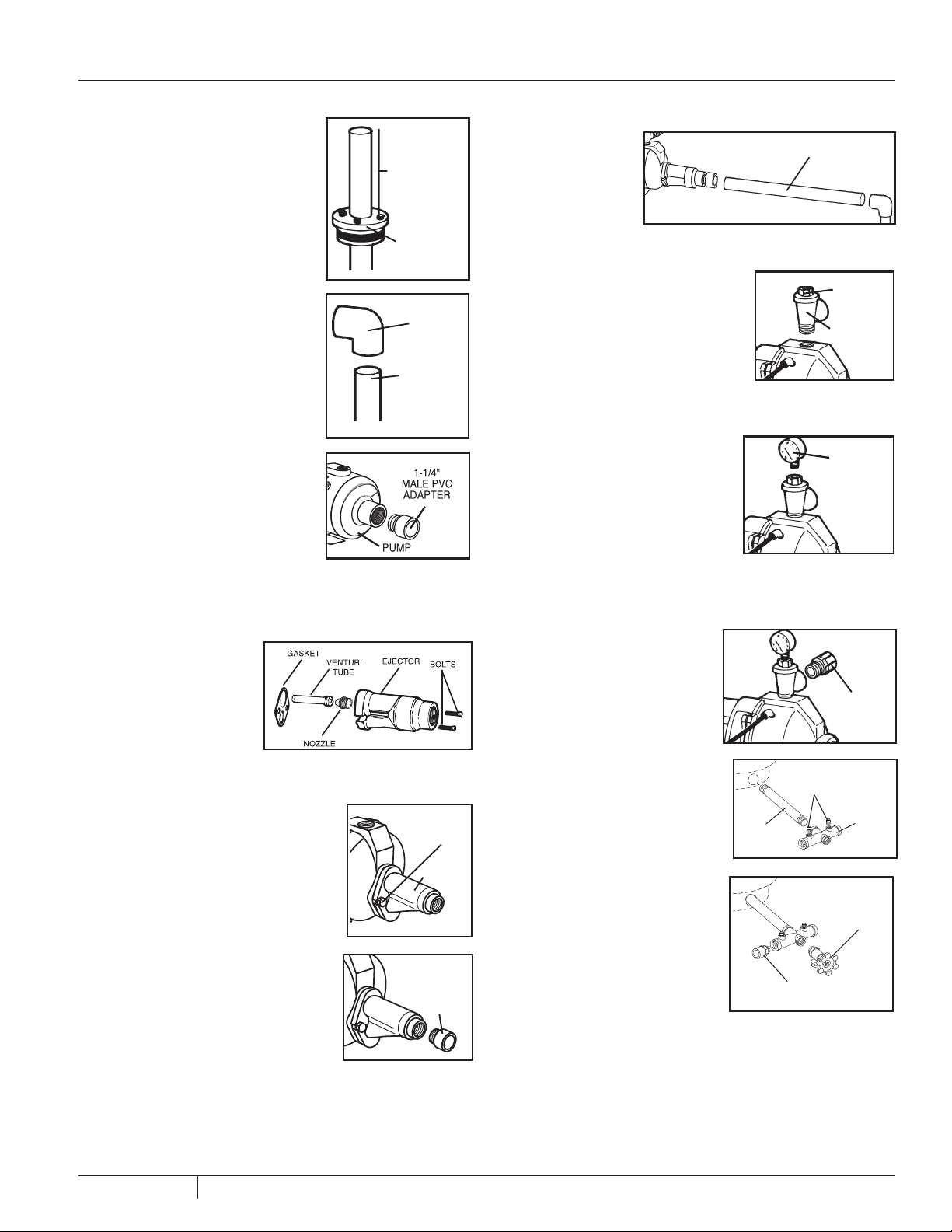 1-1/4"
MALE PVC
ADAPTER

PUMP

GASKET

VENTURI
TUBE

EJECTOR

BOLTS

NOZZLE