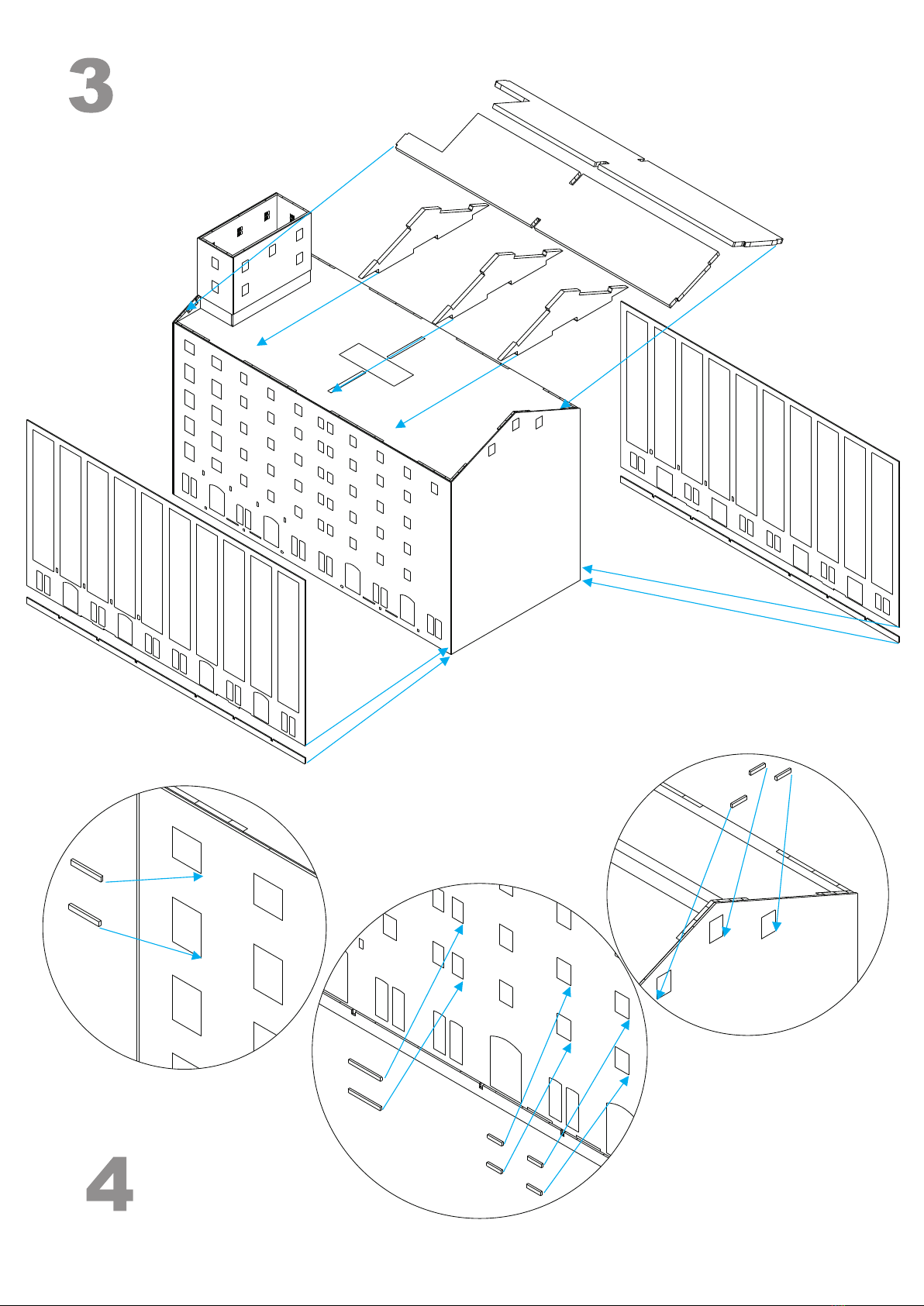 3

4