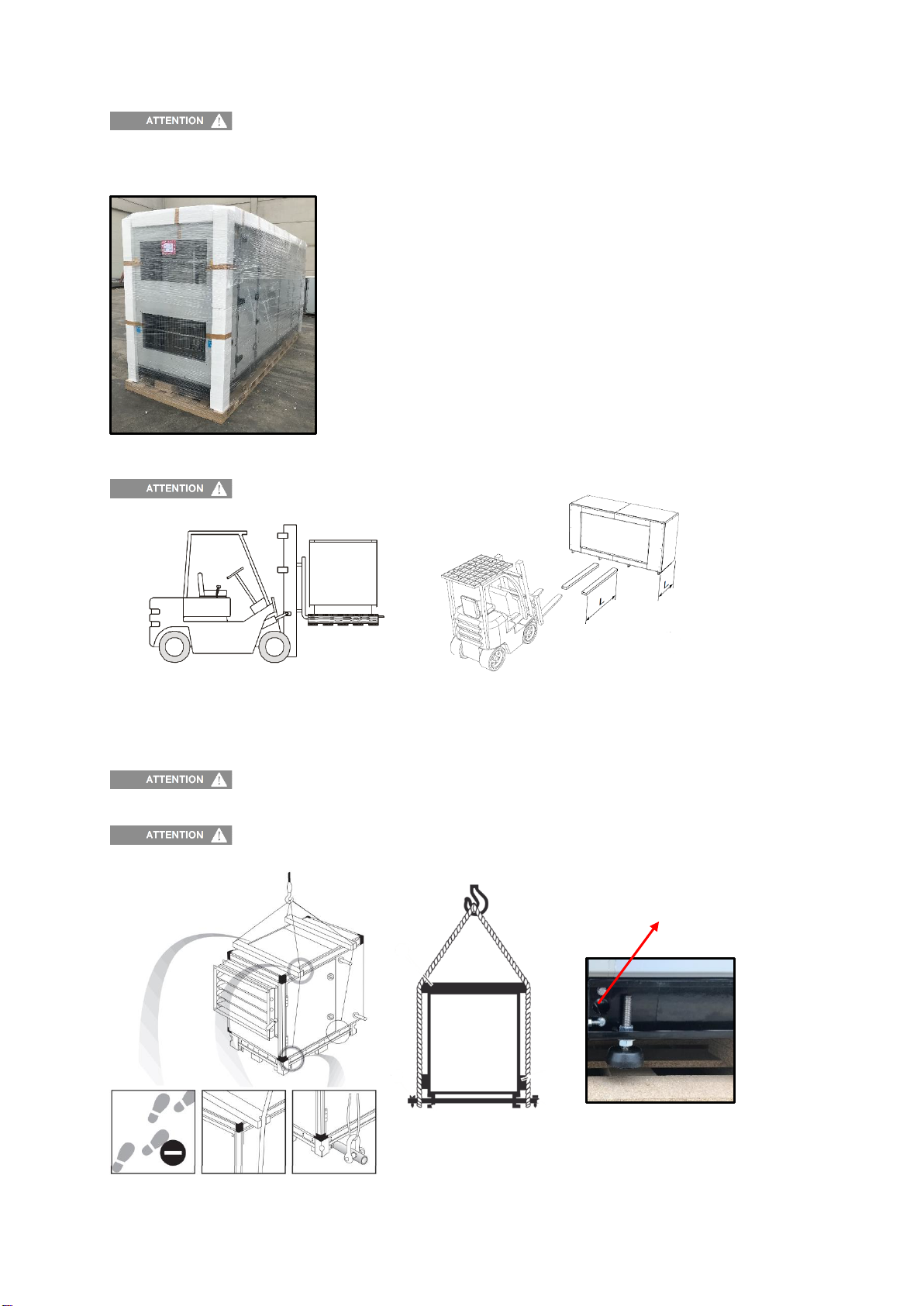 ATTENTION

ATTENTION

L

L

ATTENTION

ATTENTION