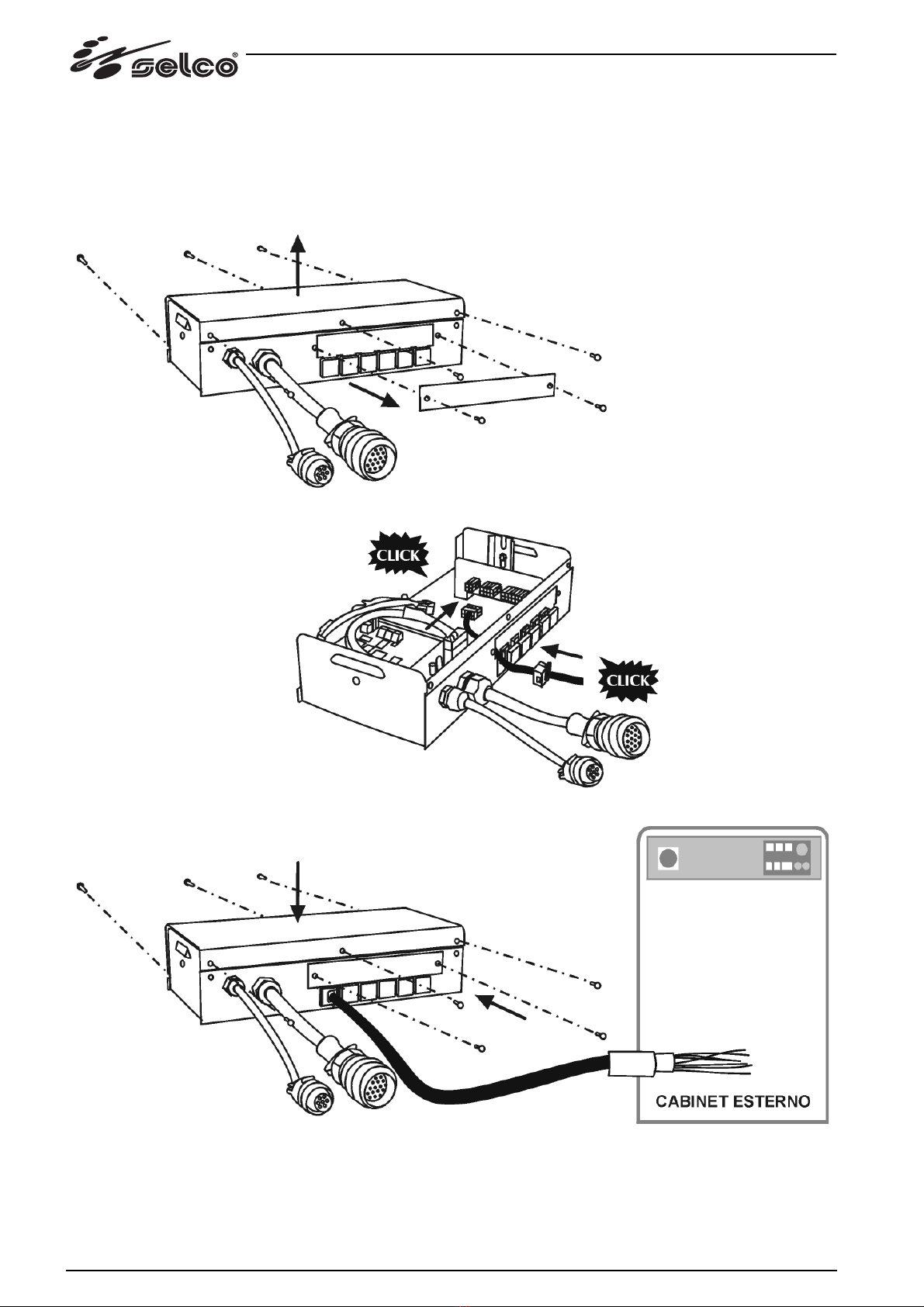 selco®

CLICK

CLICK

CABINET ESTERNO