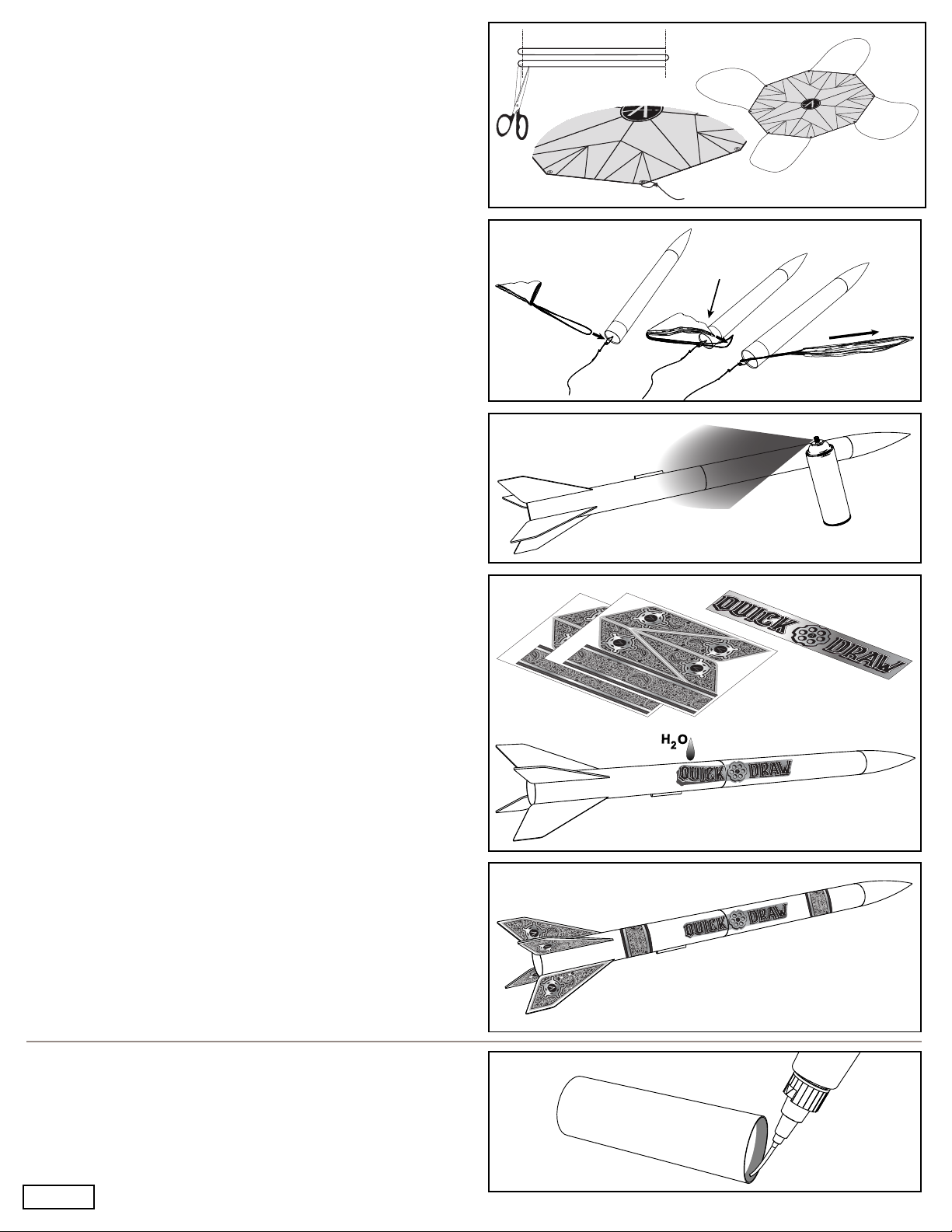 QUICK DRAW

$H_2O$

QUICK DRAW

QUICK DRAW