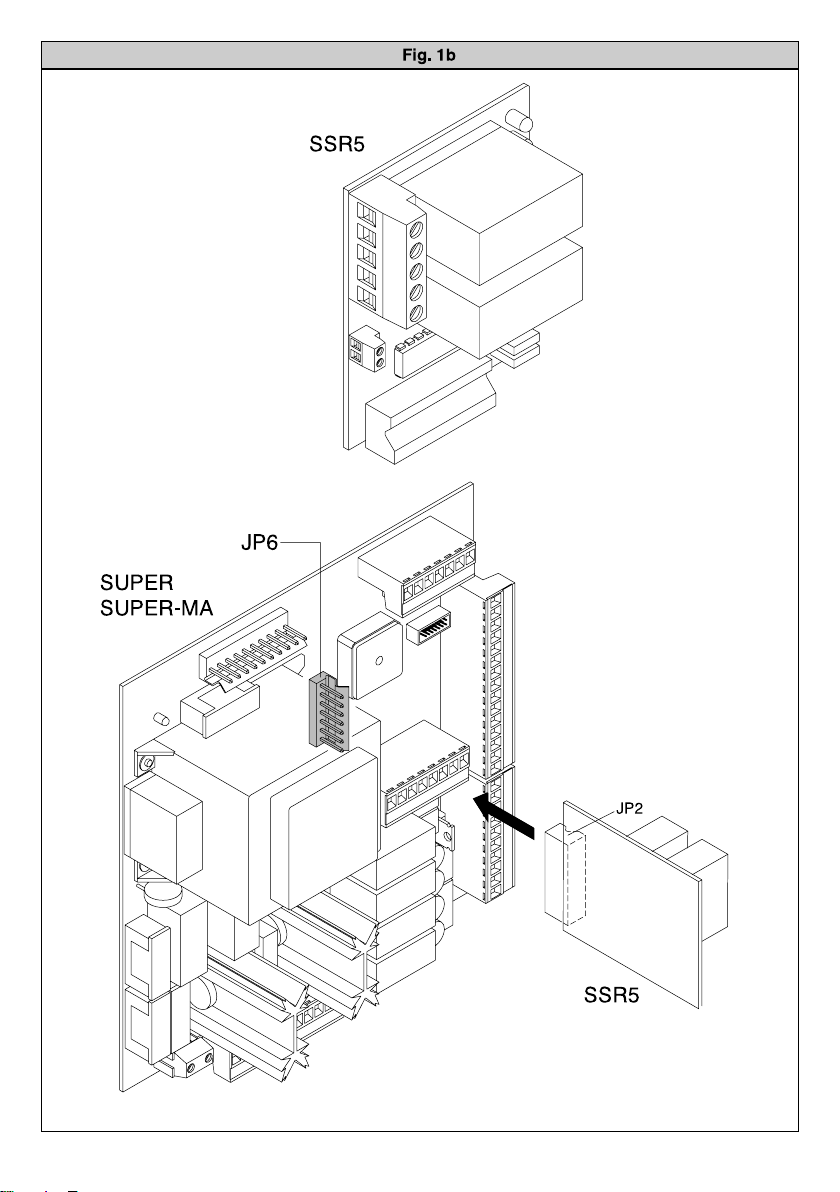 Fig. 1b

SSR5

JP6

SUPER
SUPER-MA

JP2

SSR5