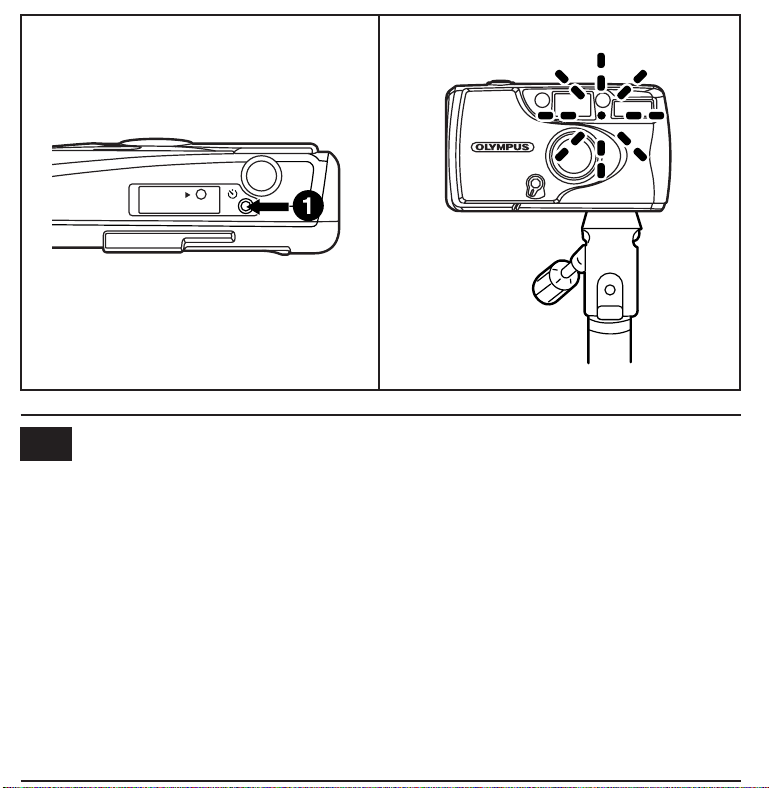 1

OLYMPUS