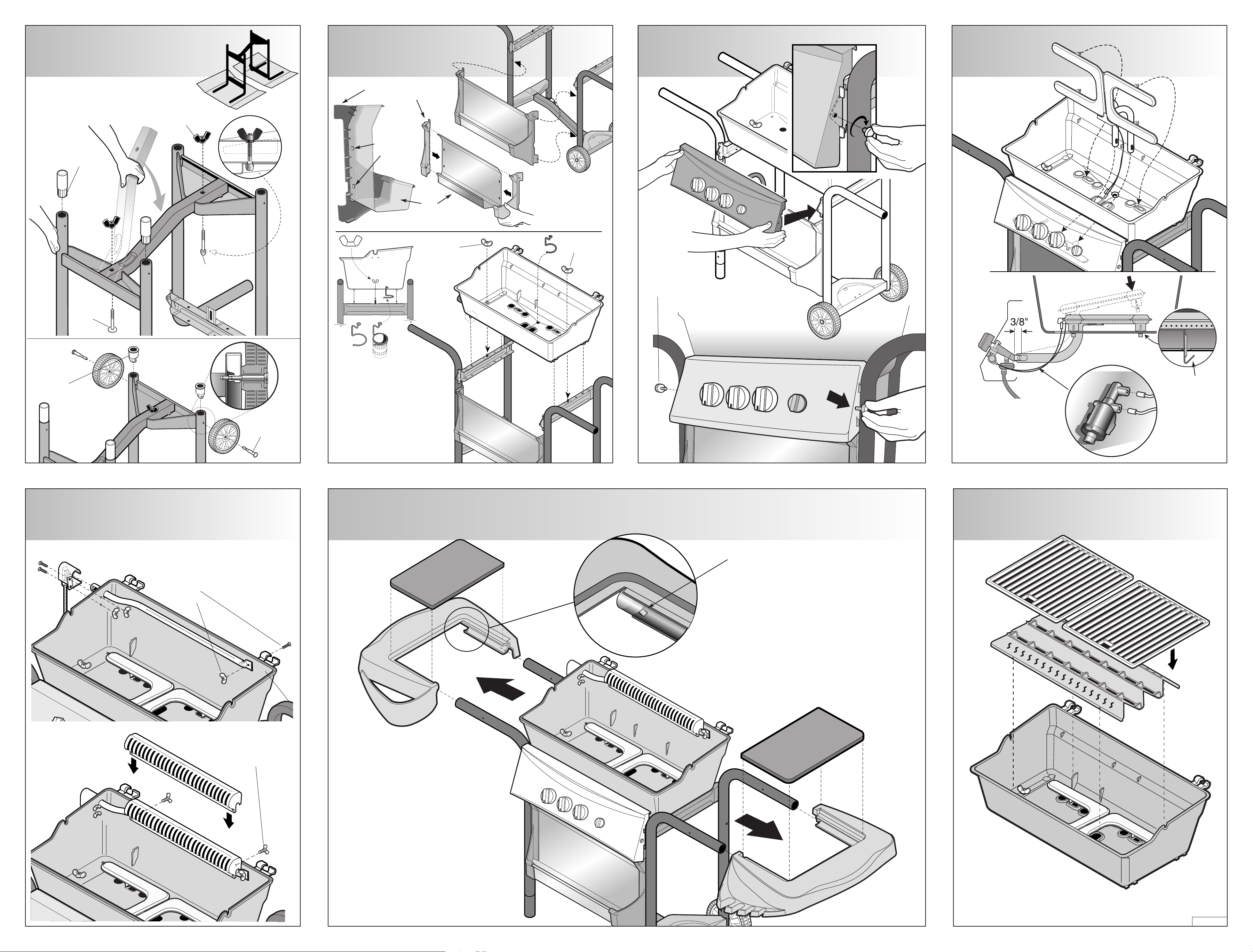 3/8"