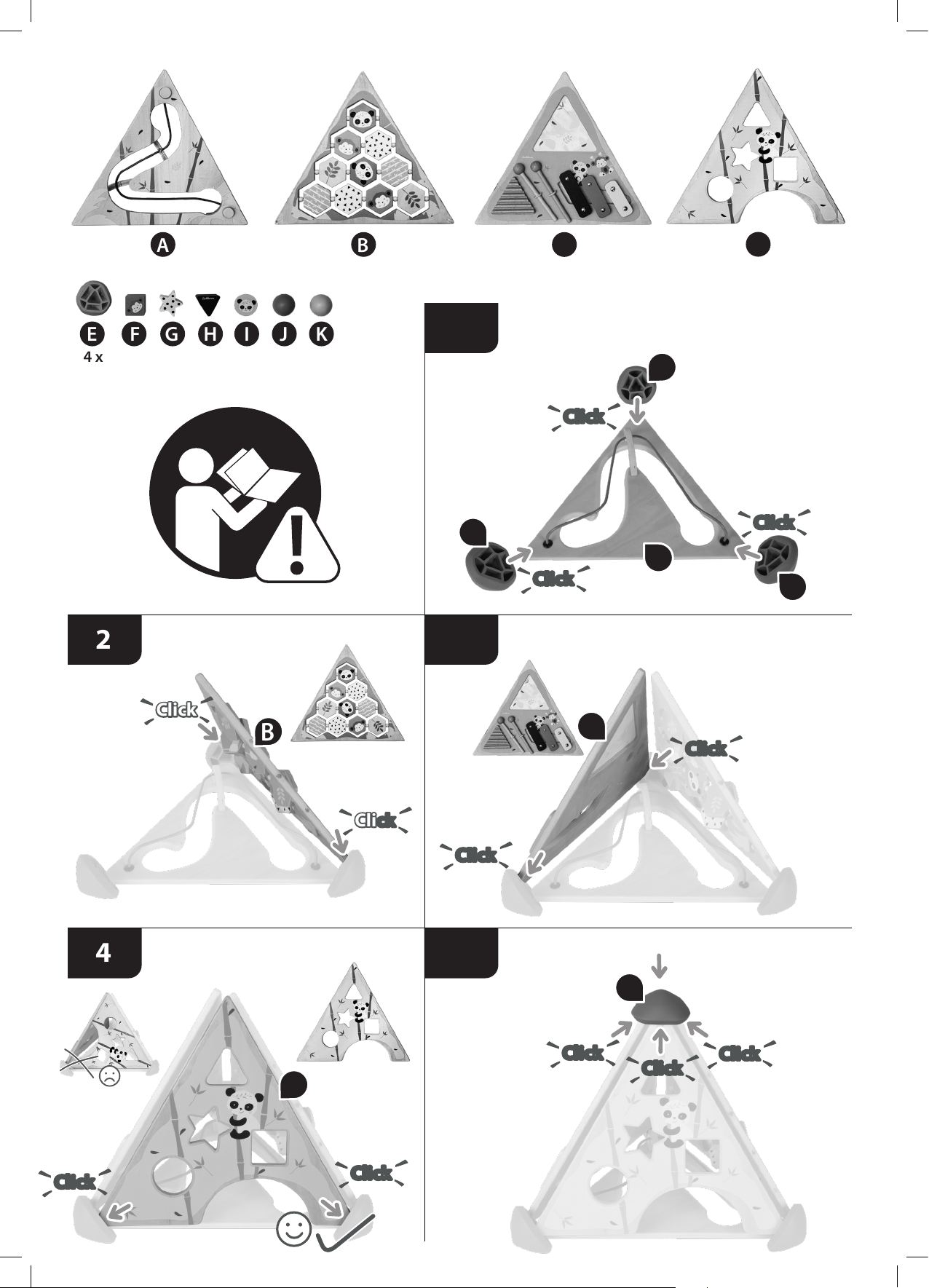 A B

E F G H I J K
4 x

Click
Click
Click

2
Click
B
Click

Click
Click

4
Click
Click

Click
Click
Click