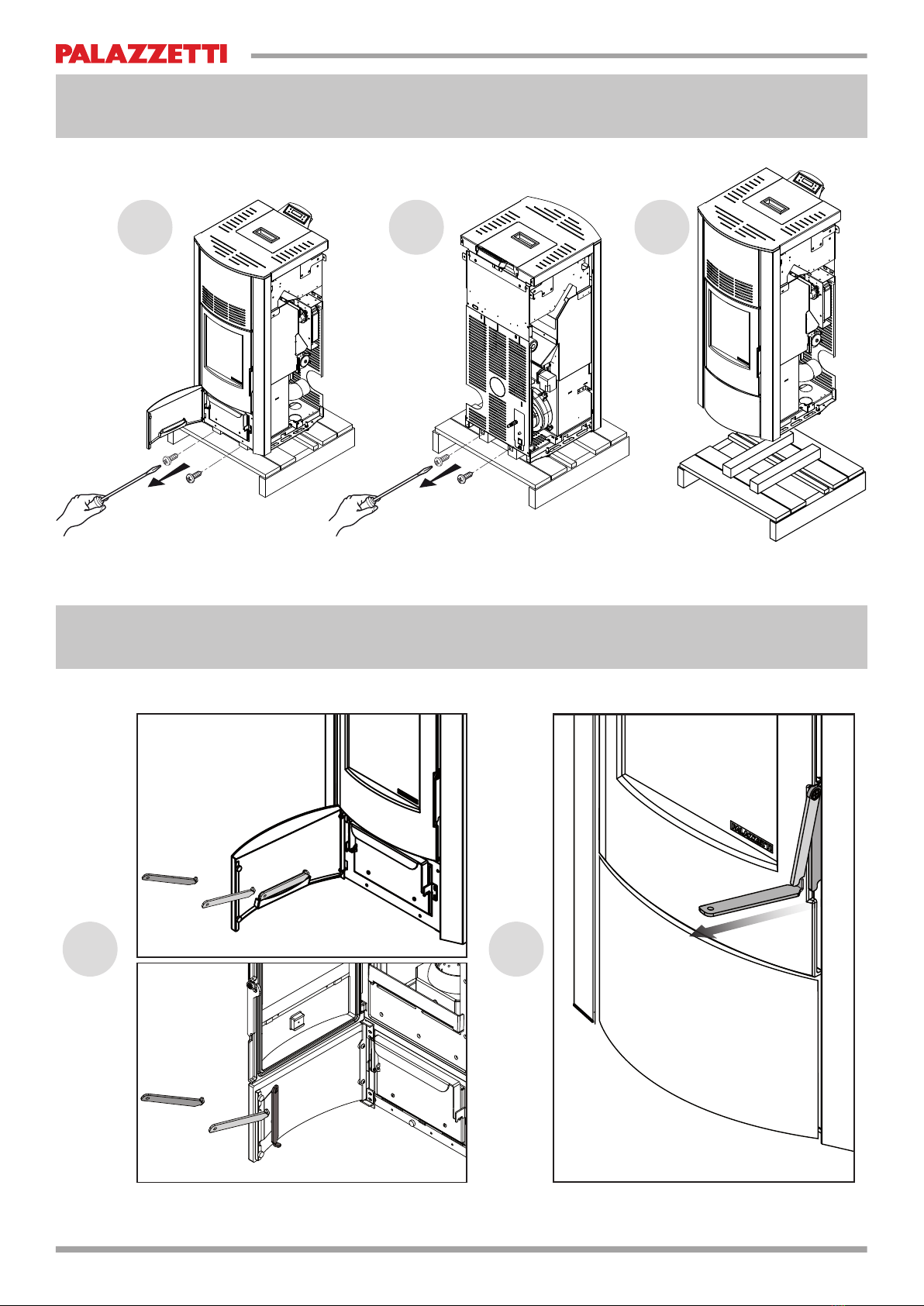 PALAZZETTI

PALAZZETTI