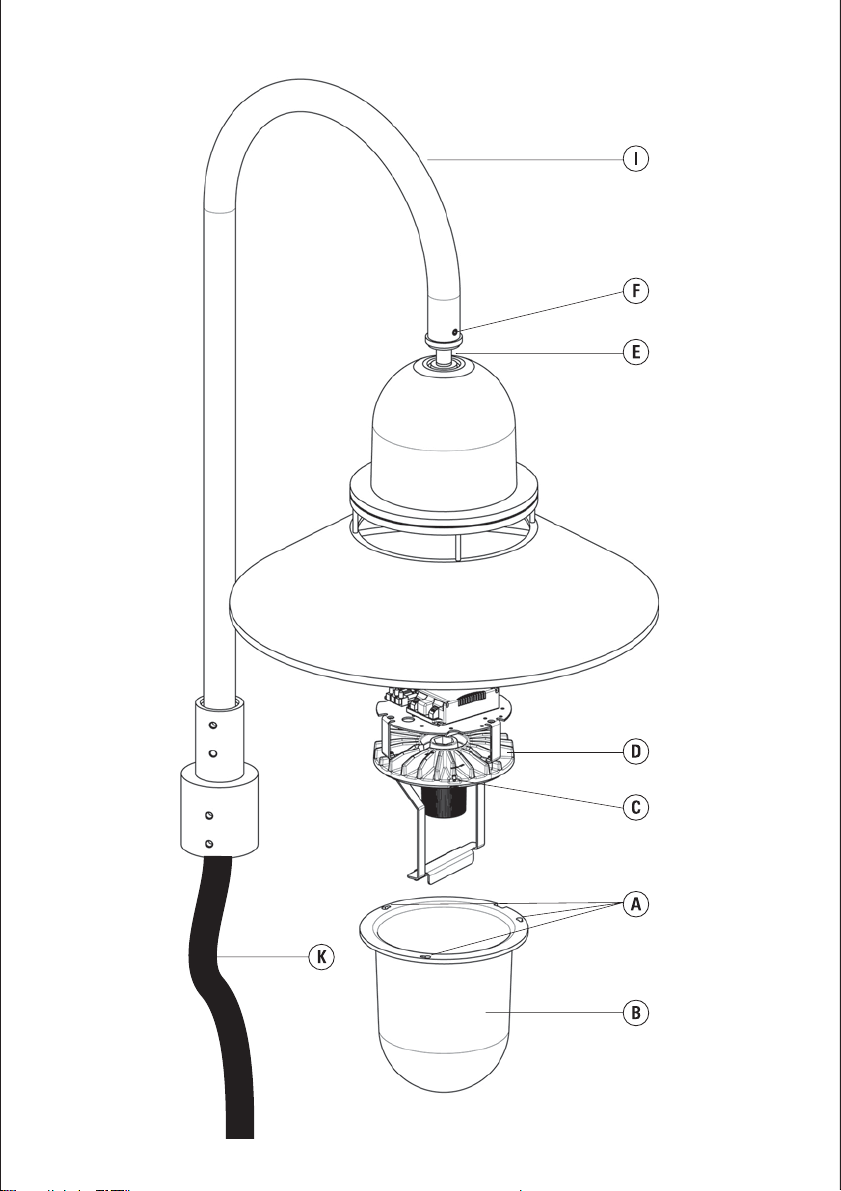 I
F
E
D
C
A
K
B