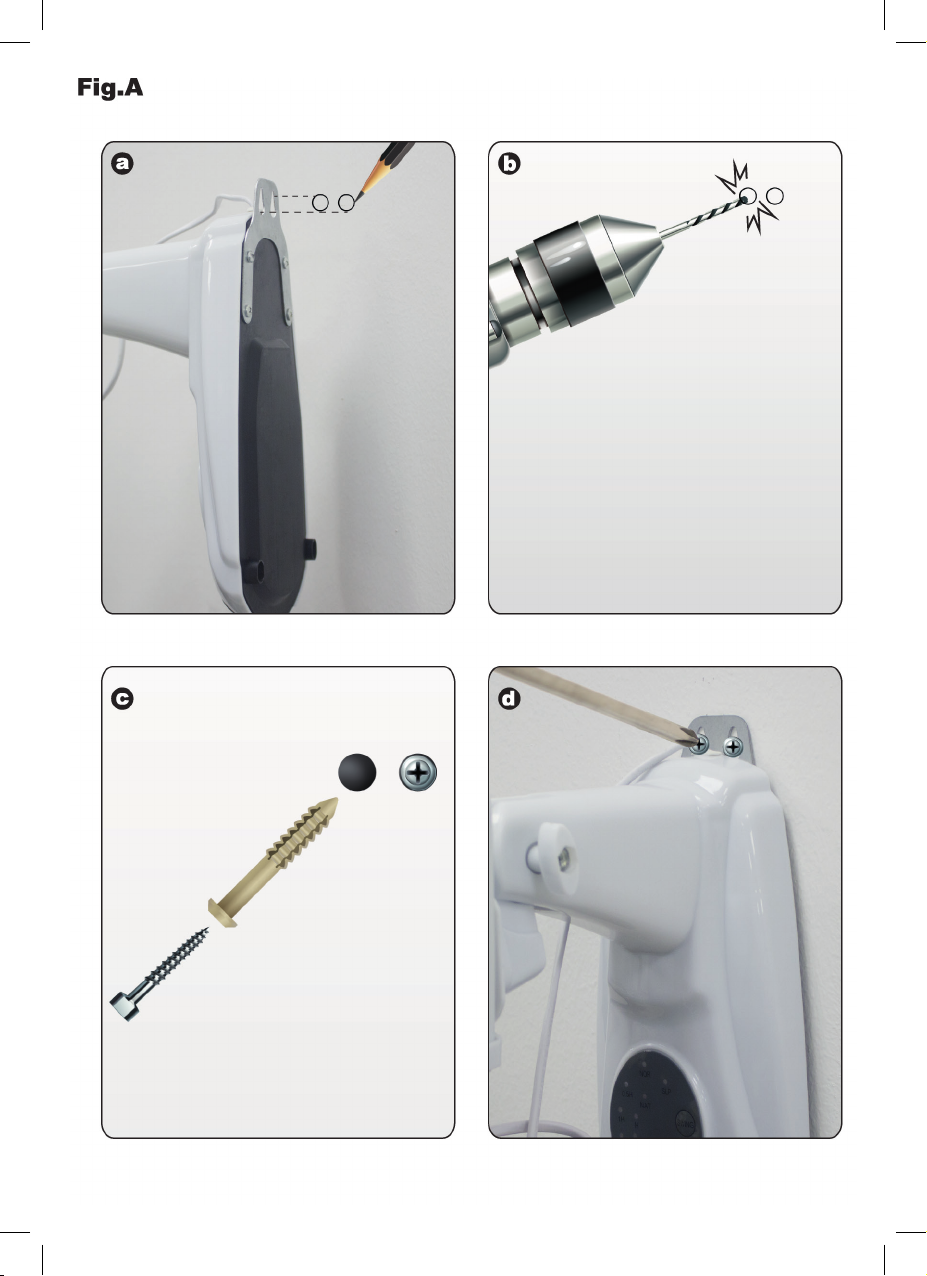 Fig.A

a

b

c

d