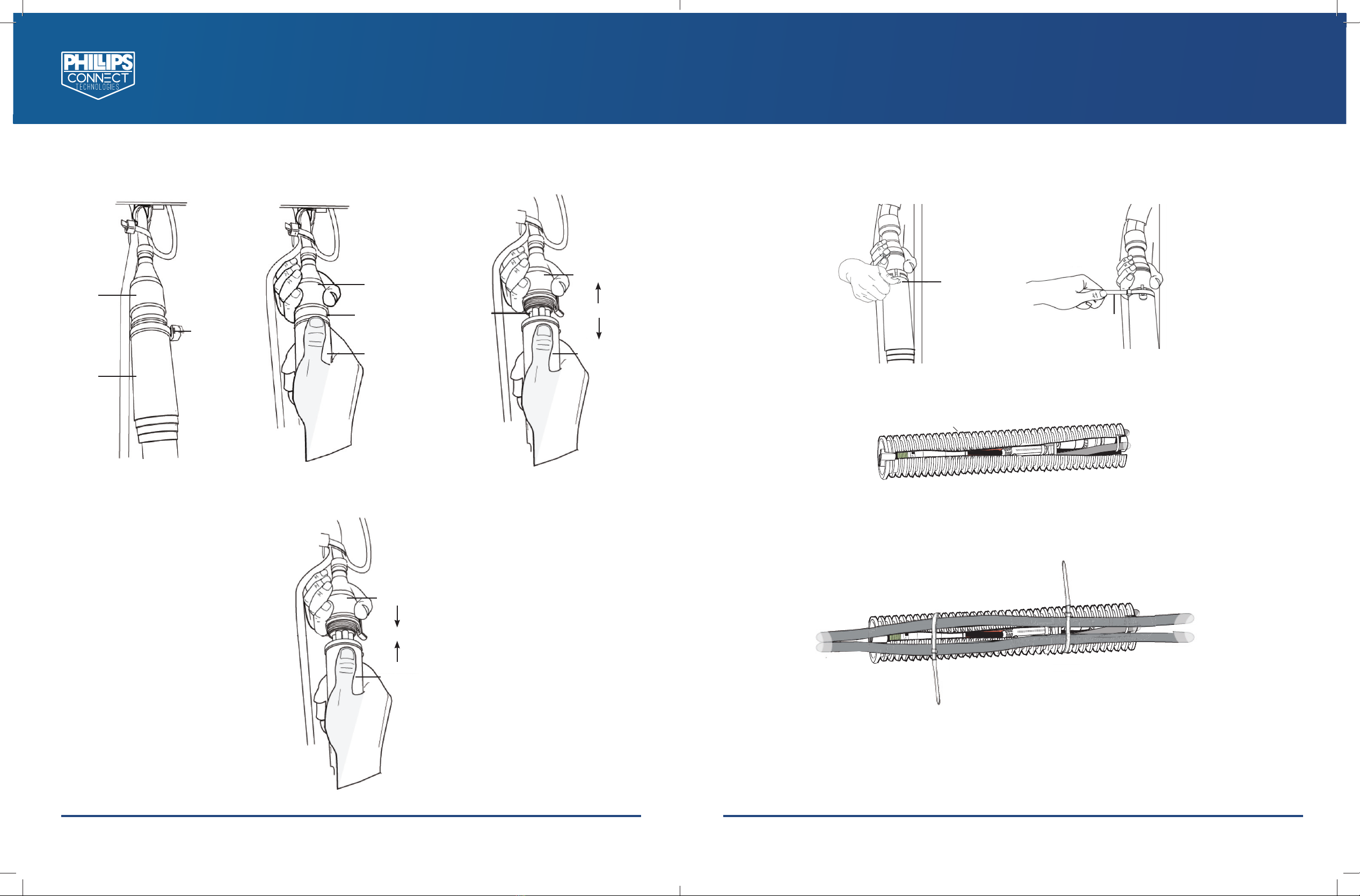 PHILLIPS
CONNECT
TECHNOLOGIES