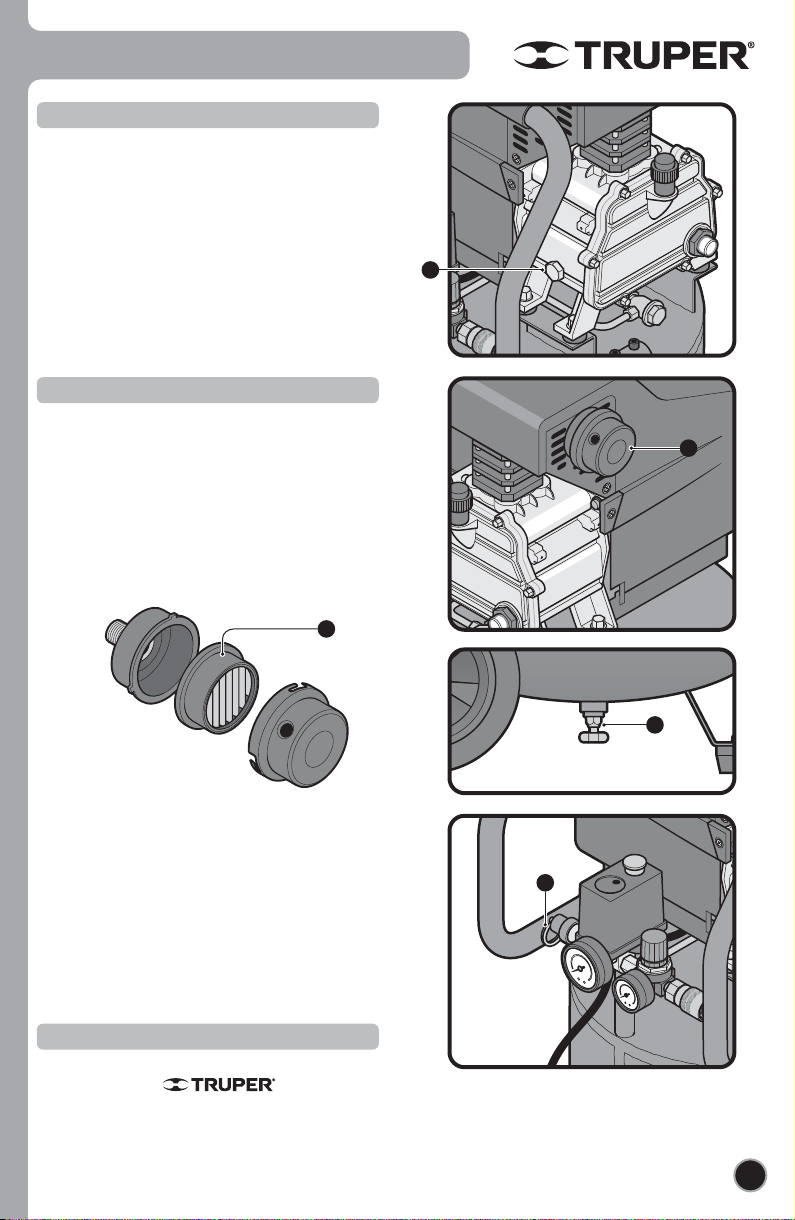 TRUPER®

TRUPER®