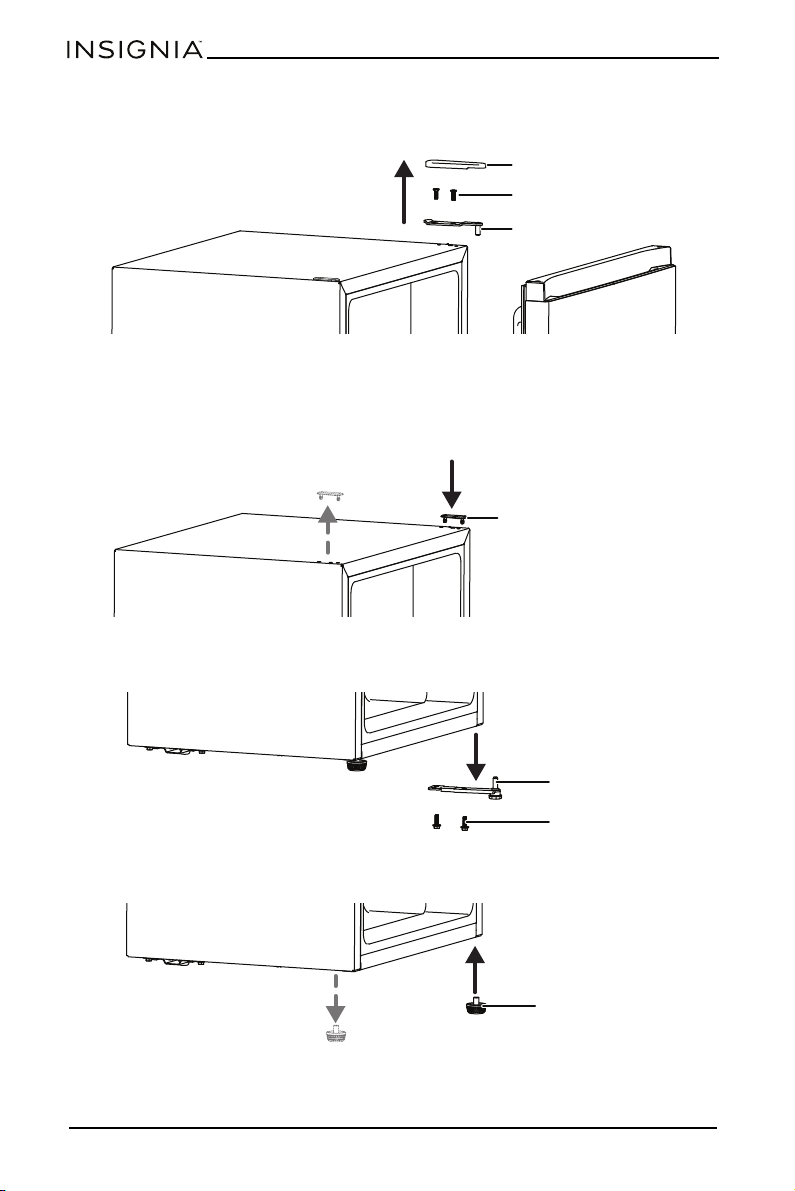 INSIGNIA™