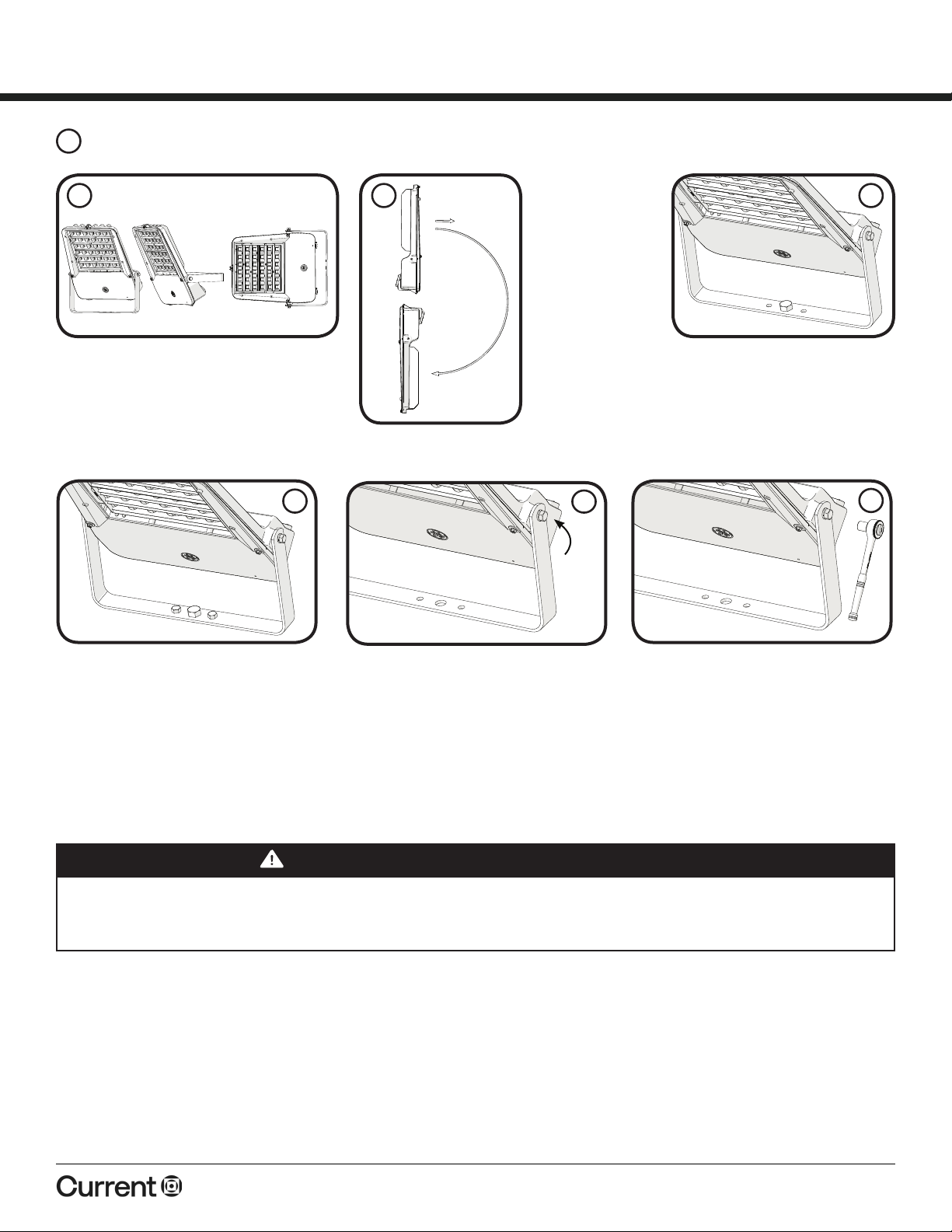 Current