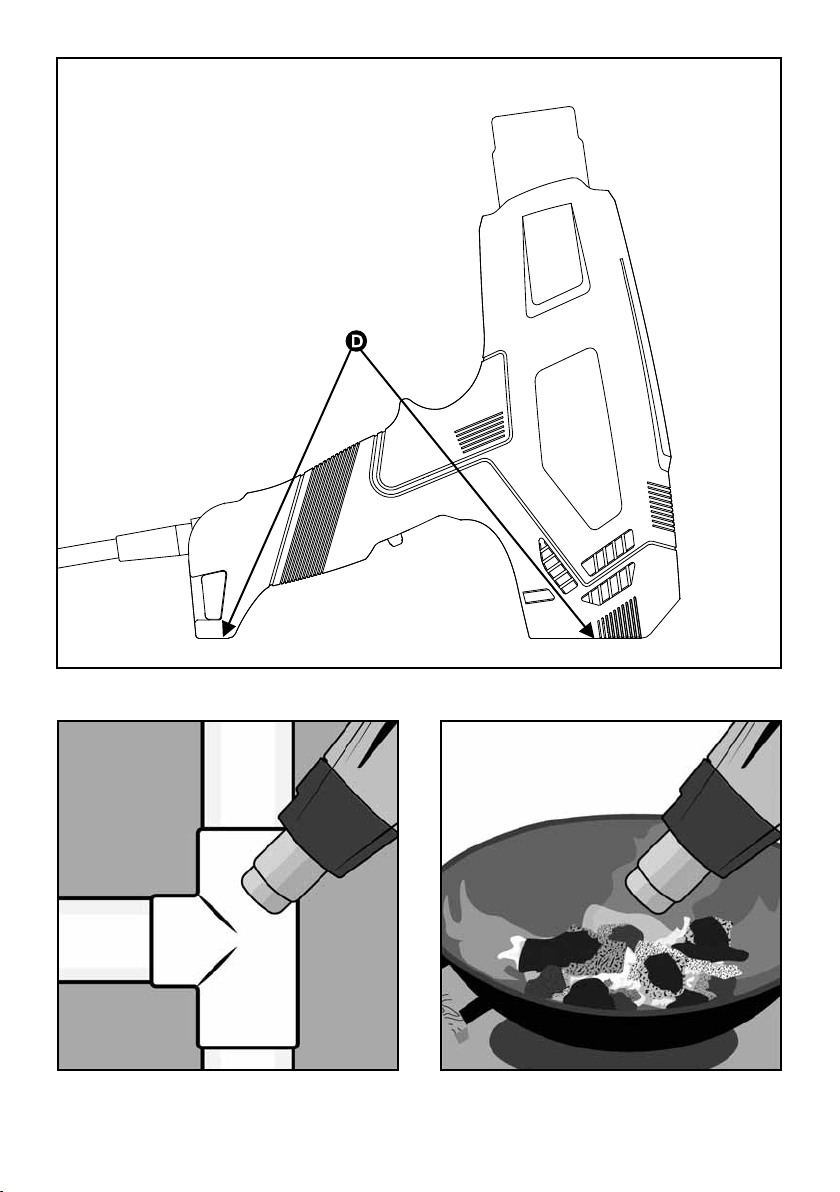 D