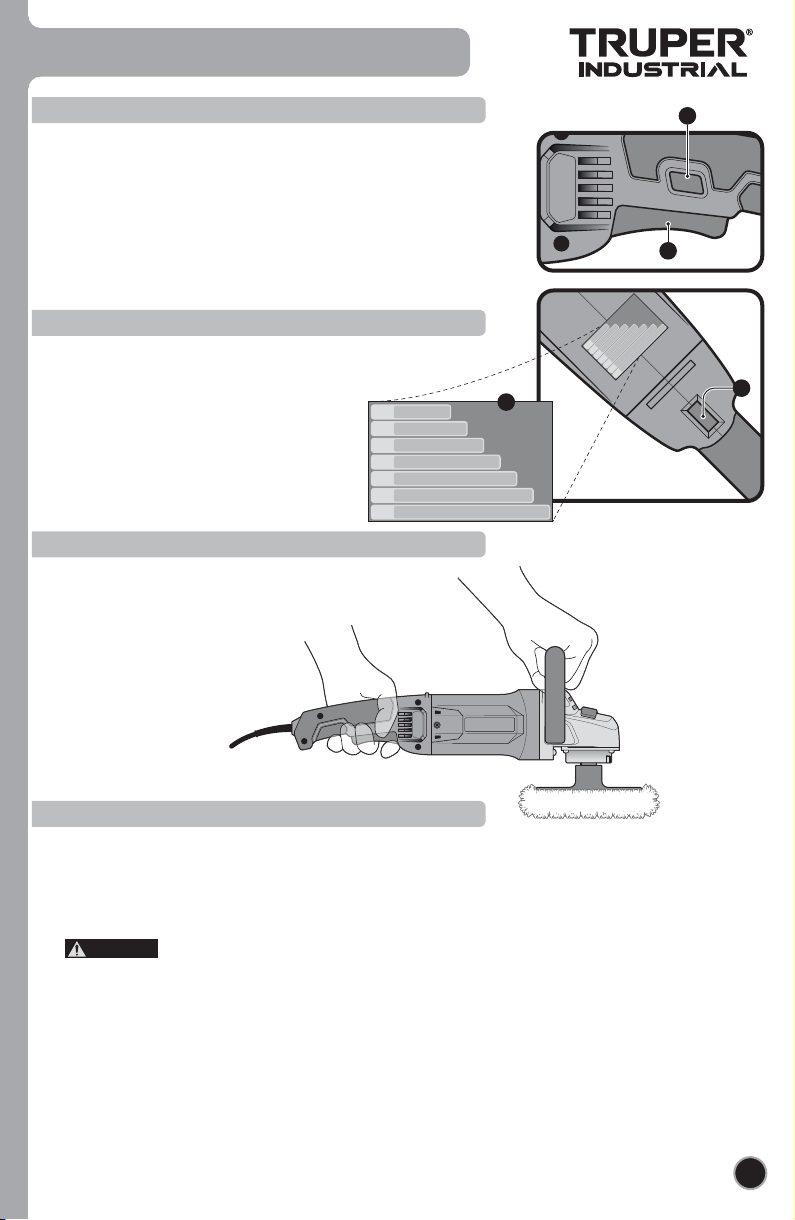 TRUPER®
INDUSTRIAL