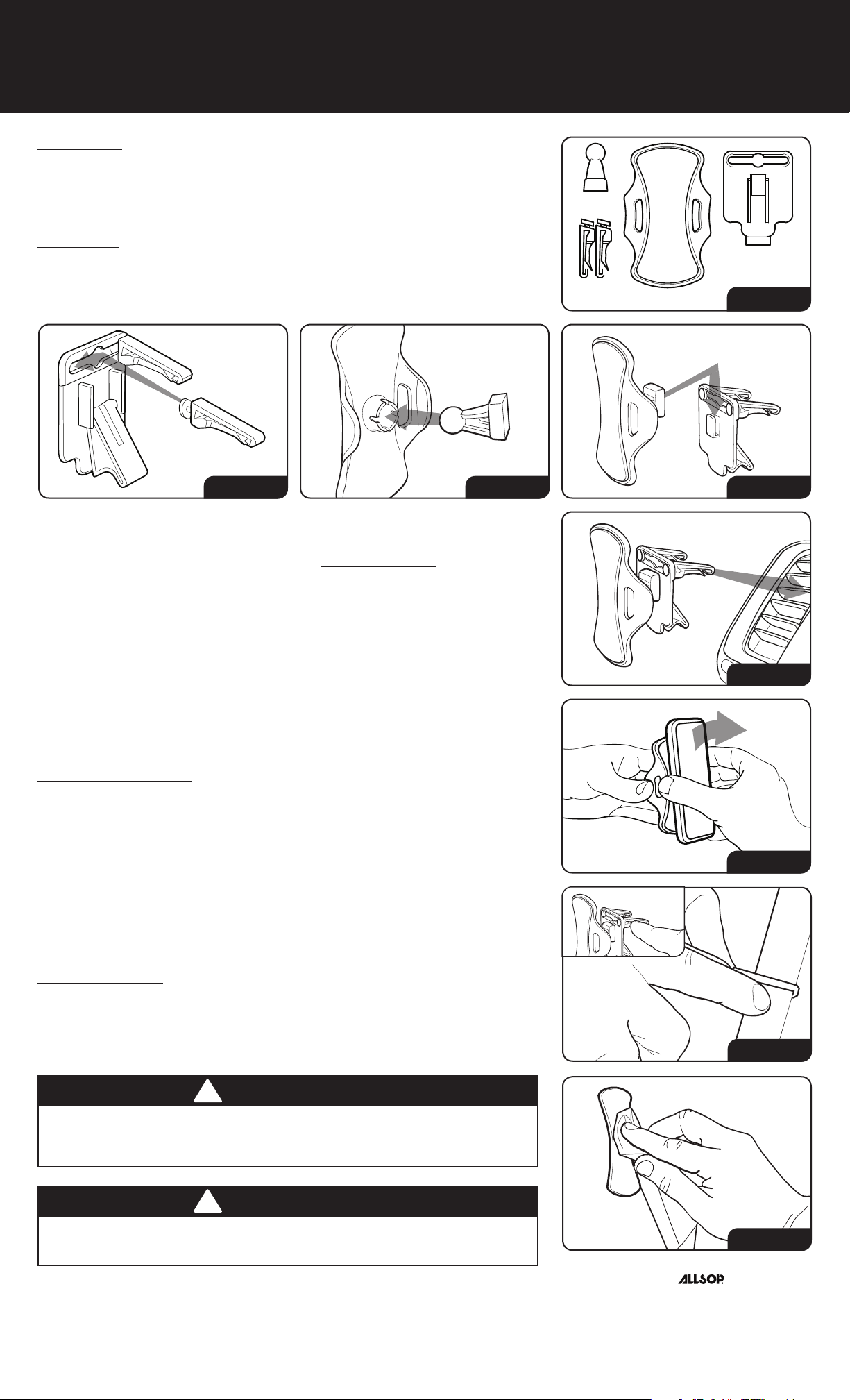 ALLSOP.