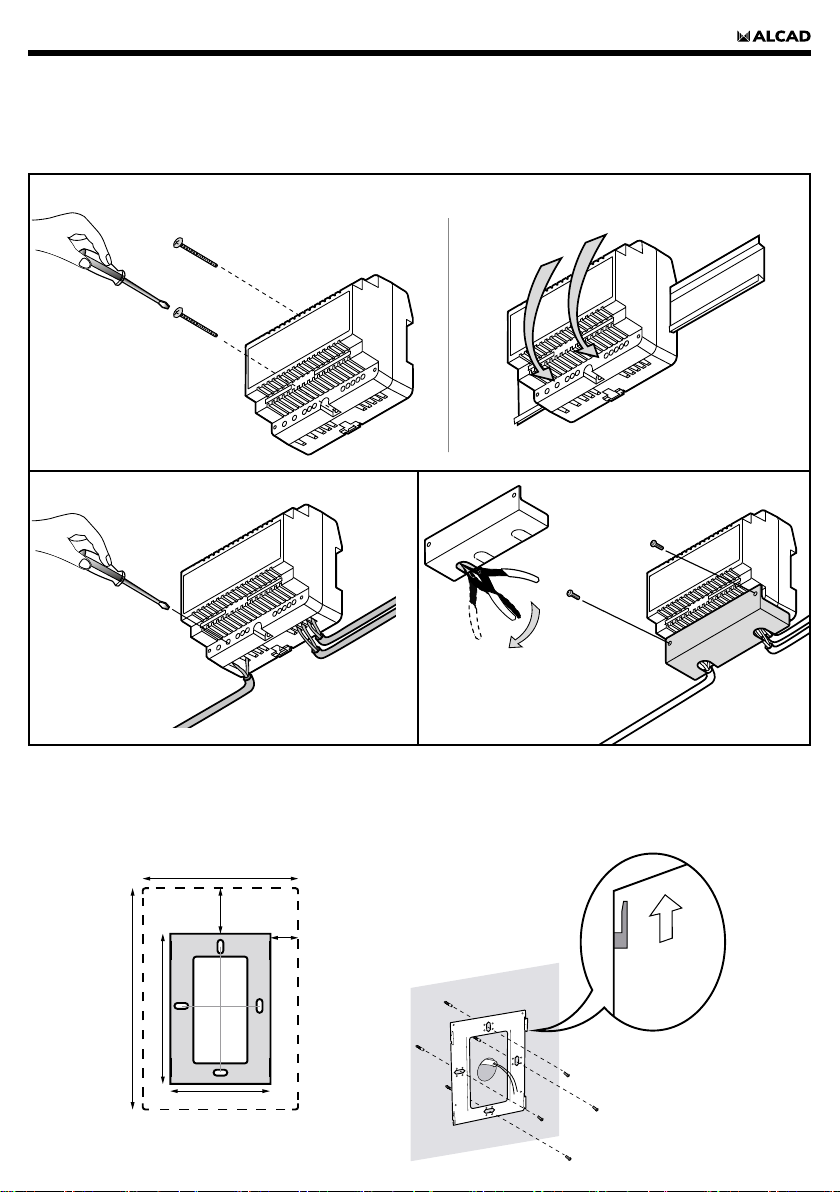 ALCAD