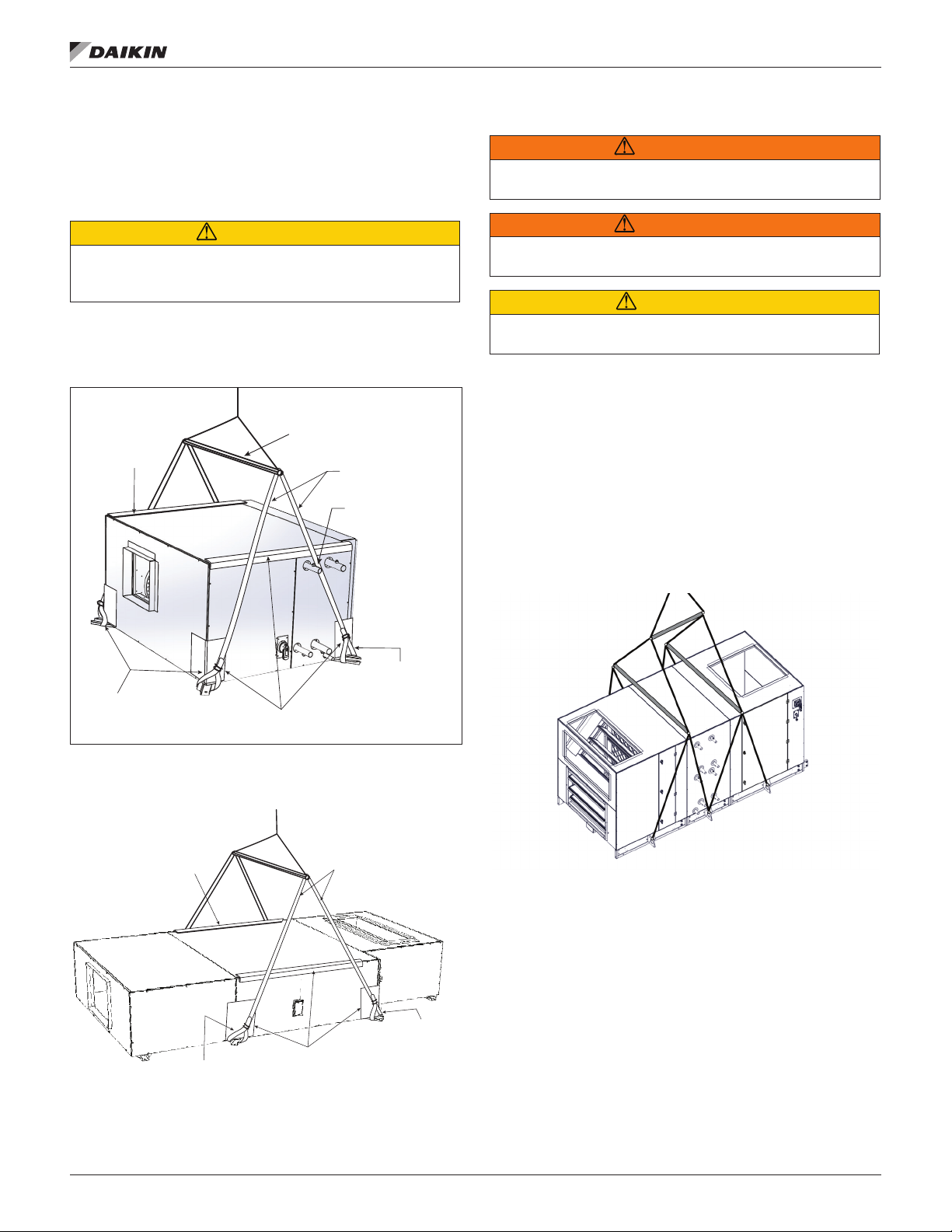 DAIKIN