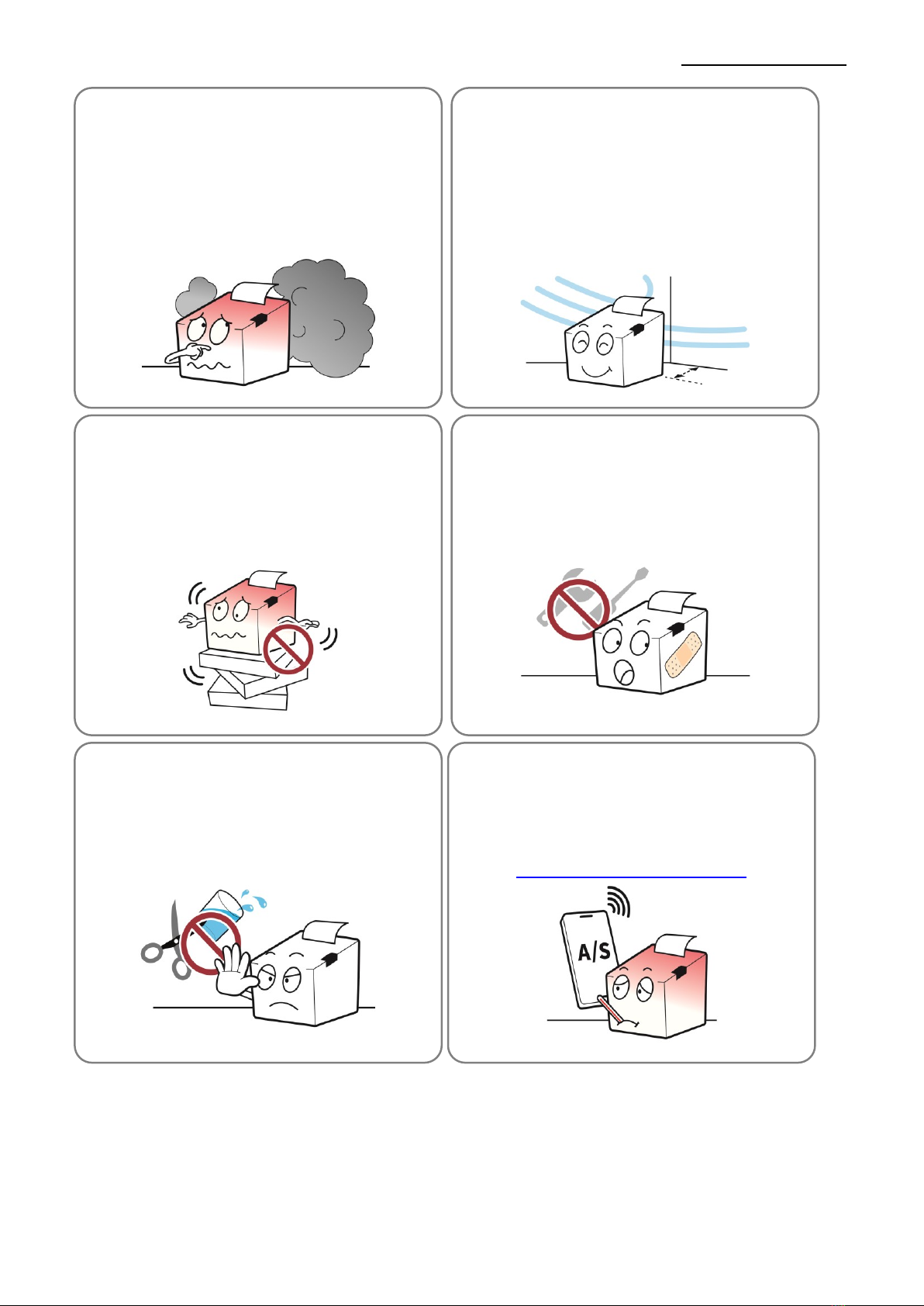 A/S