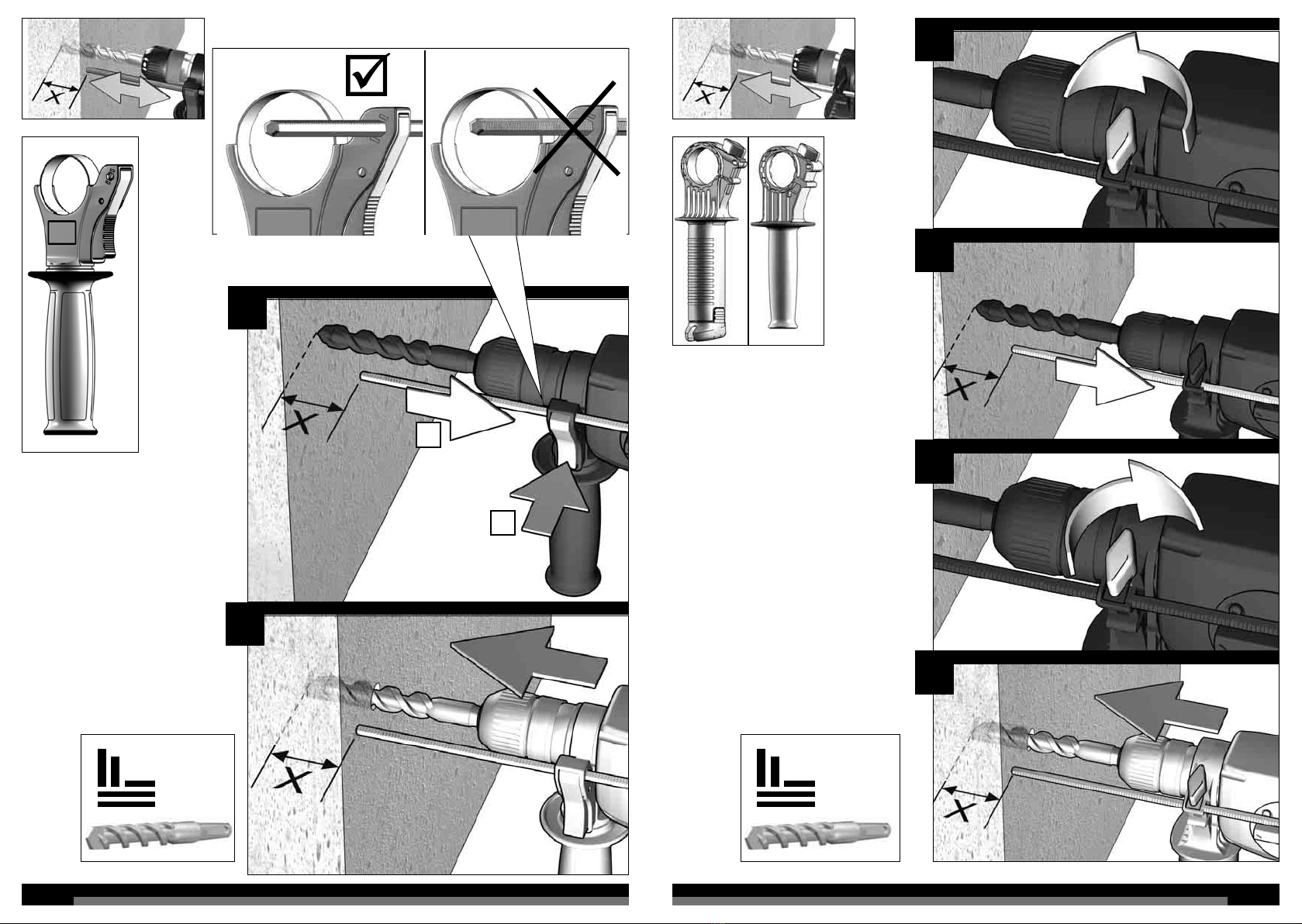 x

x

x

x

x

x