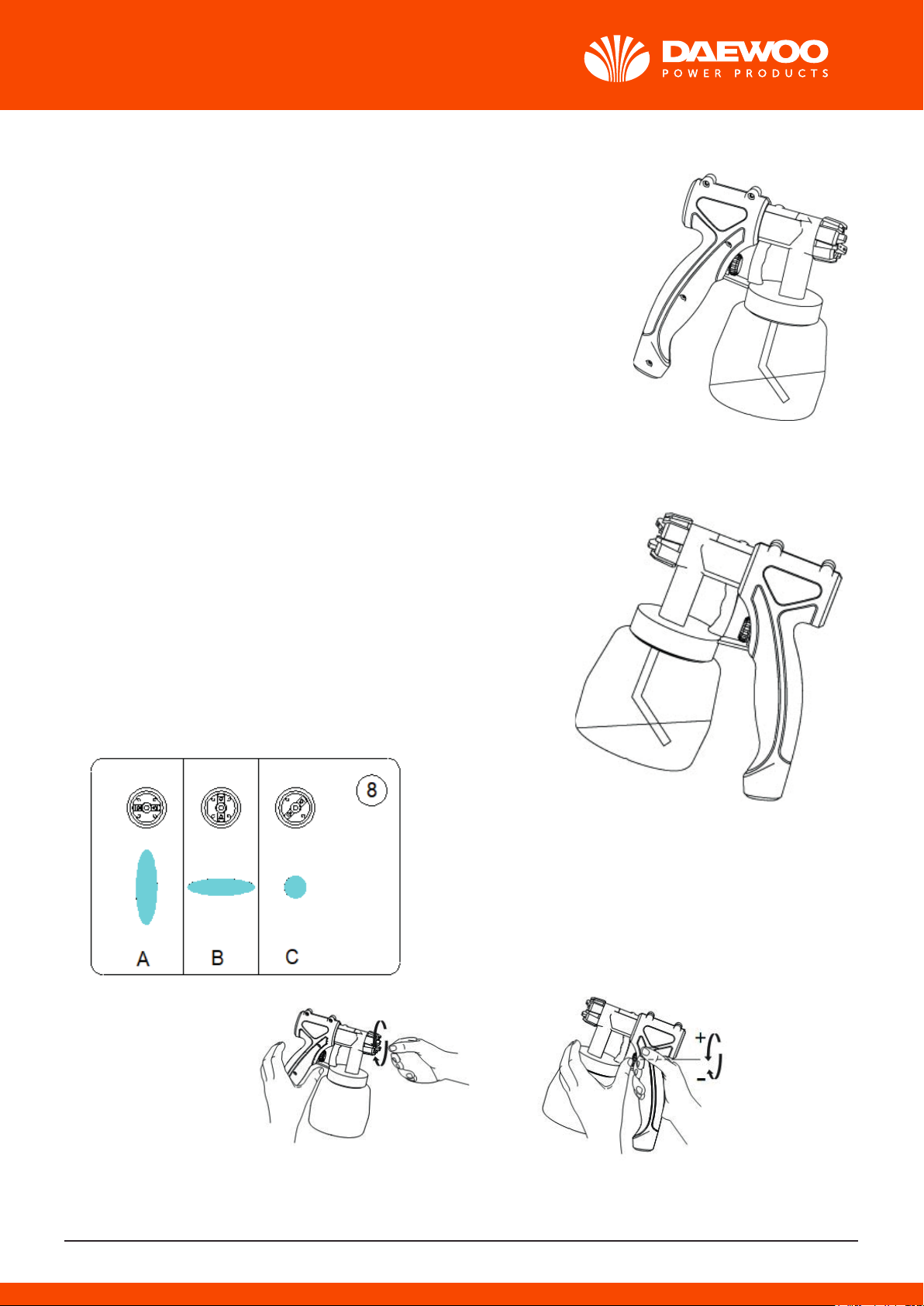 DAEWOO
POWER PRODUCTS

8

A B C

+
-