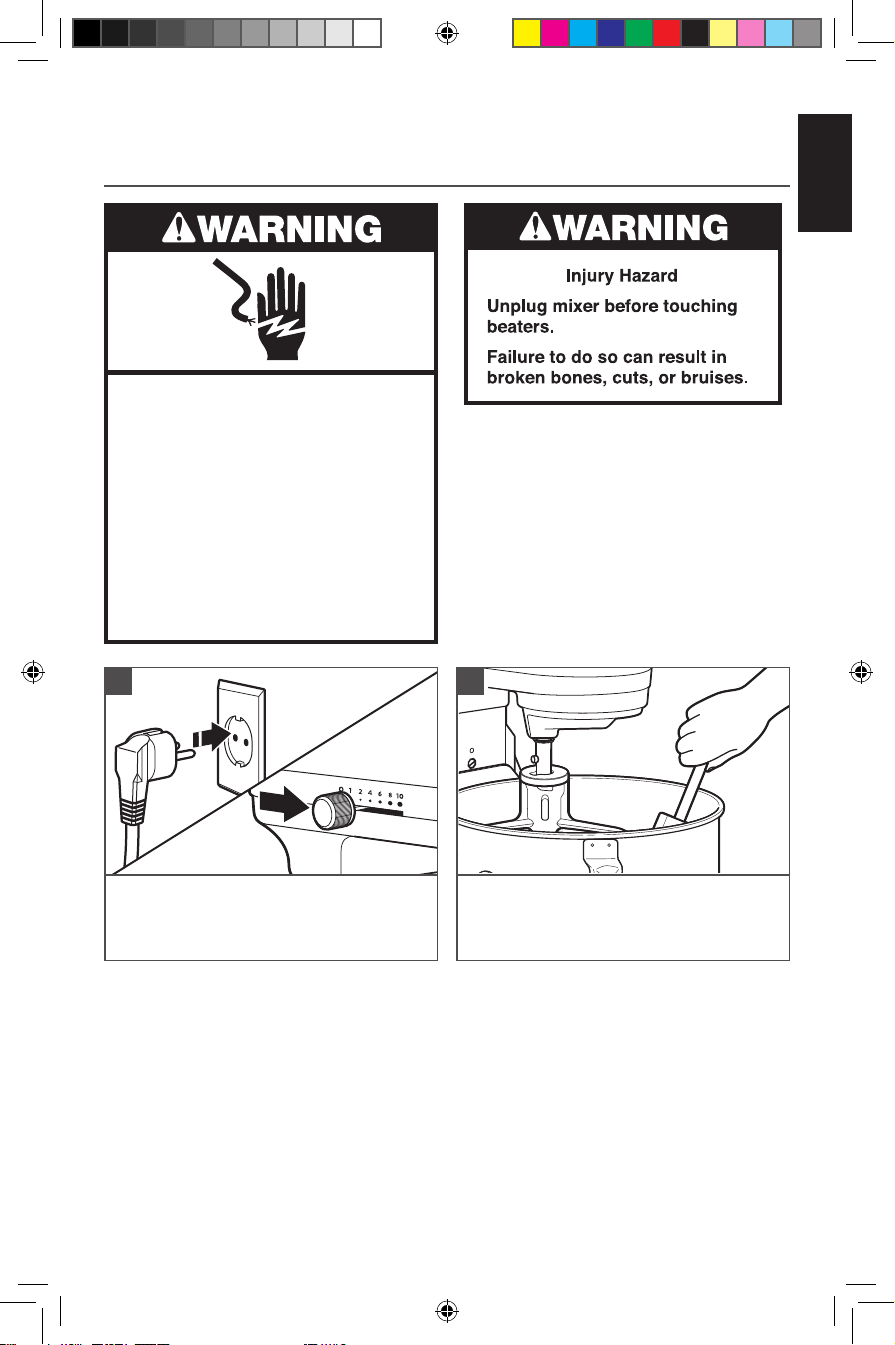 WARNING

WARNING

Injury Hazard

Unplug mixer before touching beaters.

Failure to do so can result in broken bones, cuts, or bruises.

0 1 2 4 6 8 10