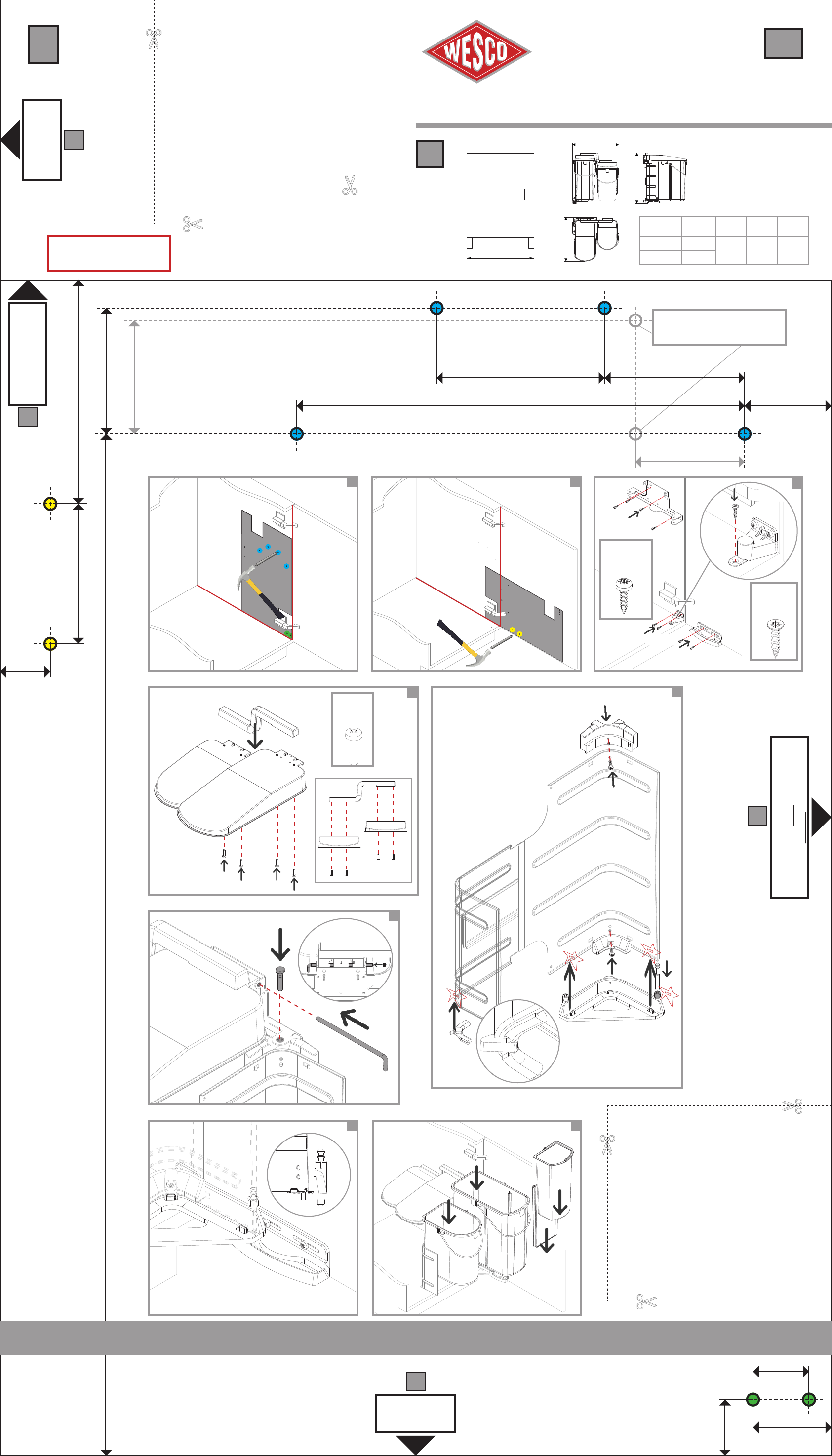 WESCO