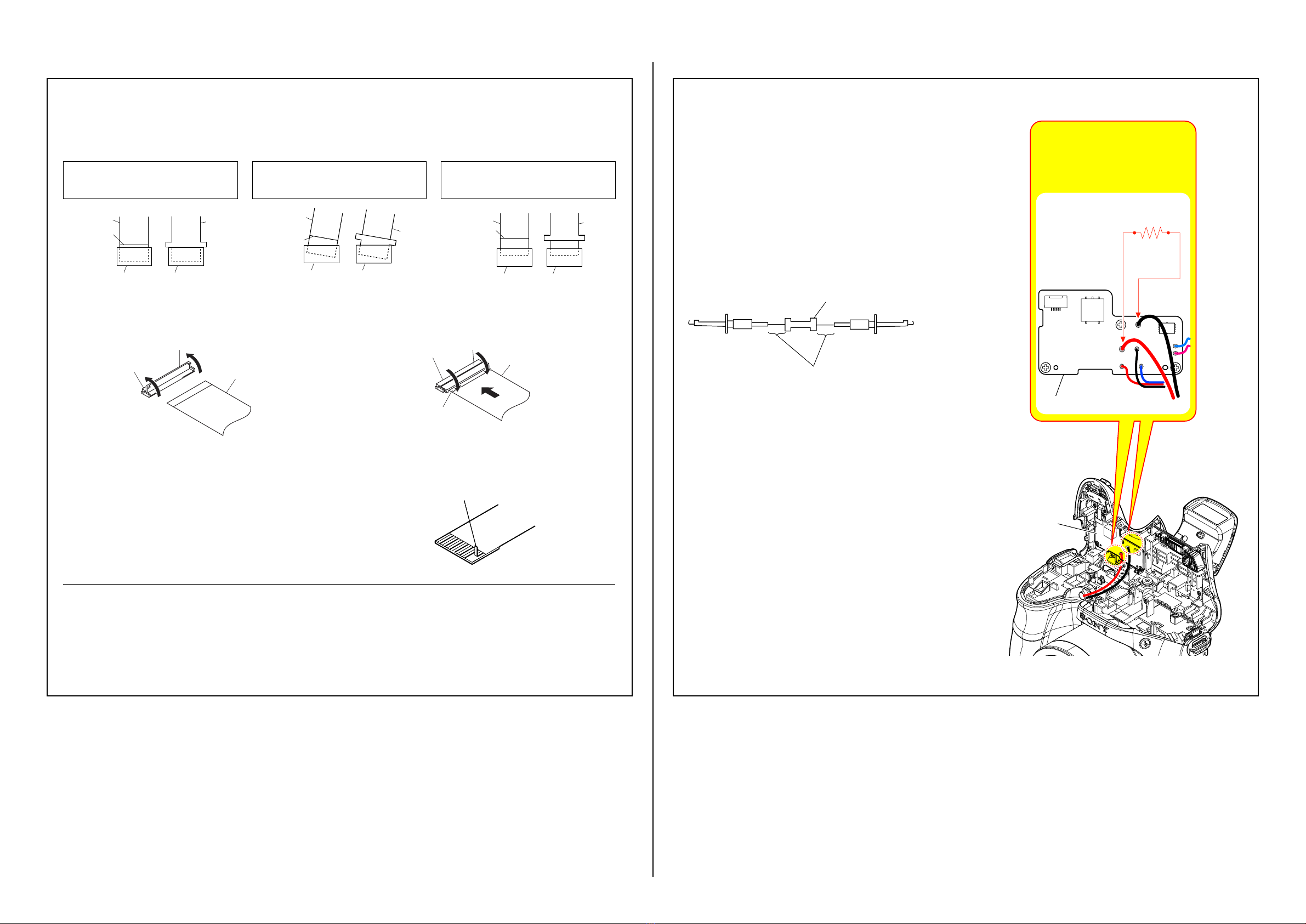 SONY