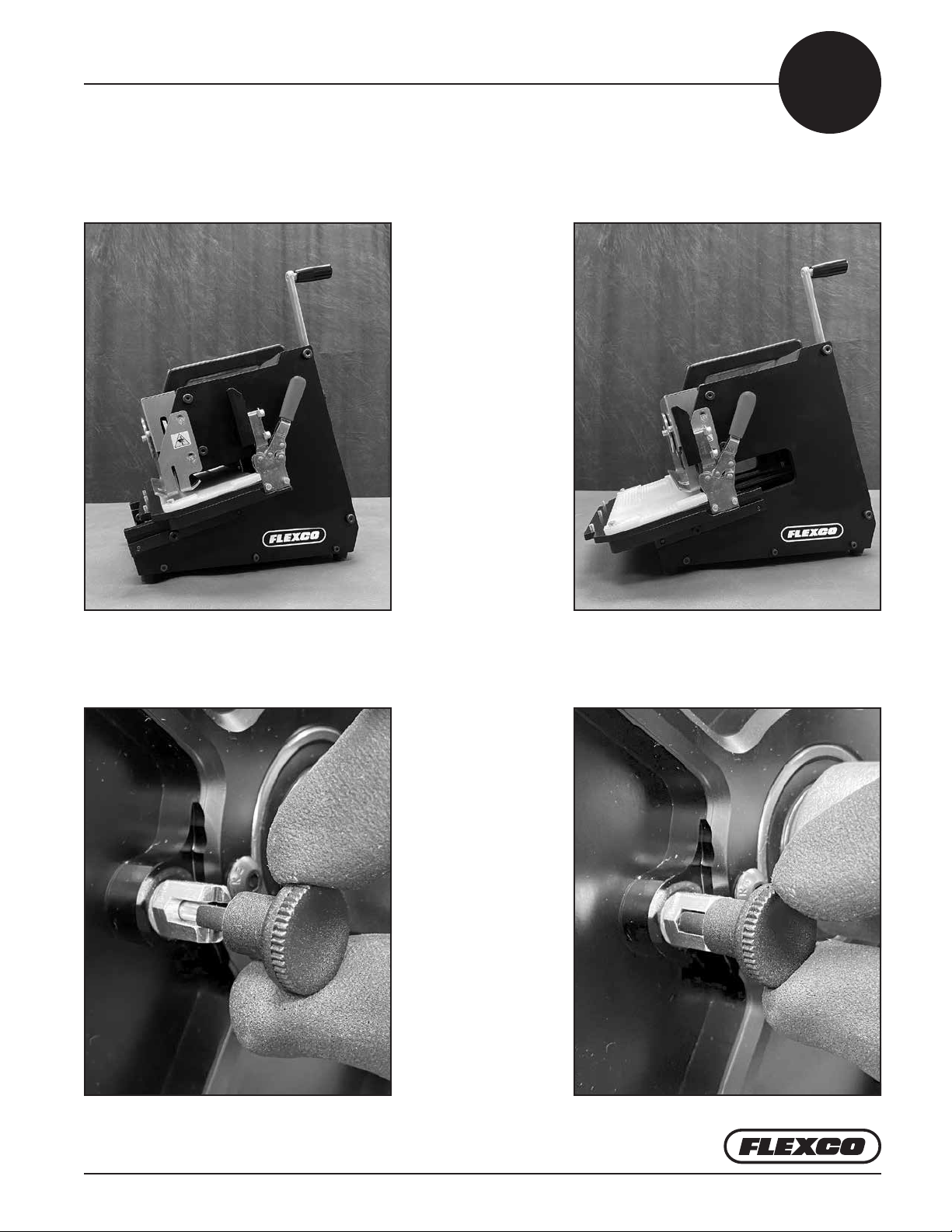 FLEXCO

FLEXCO

FLEXCO