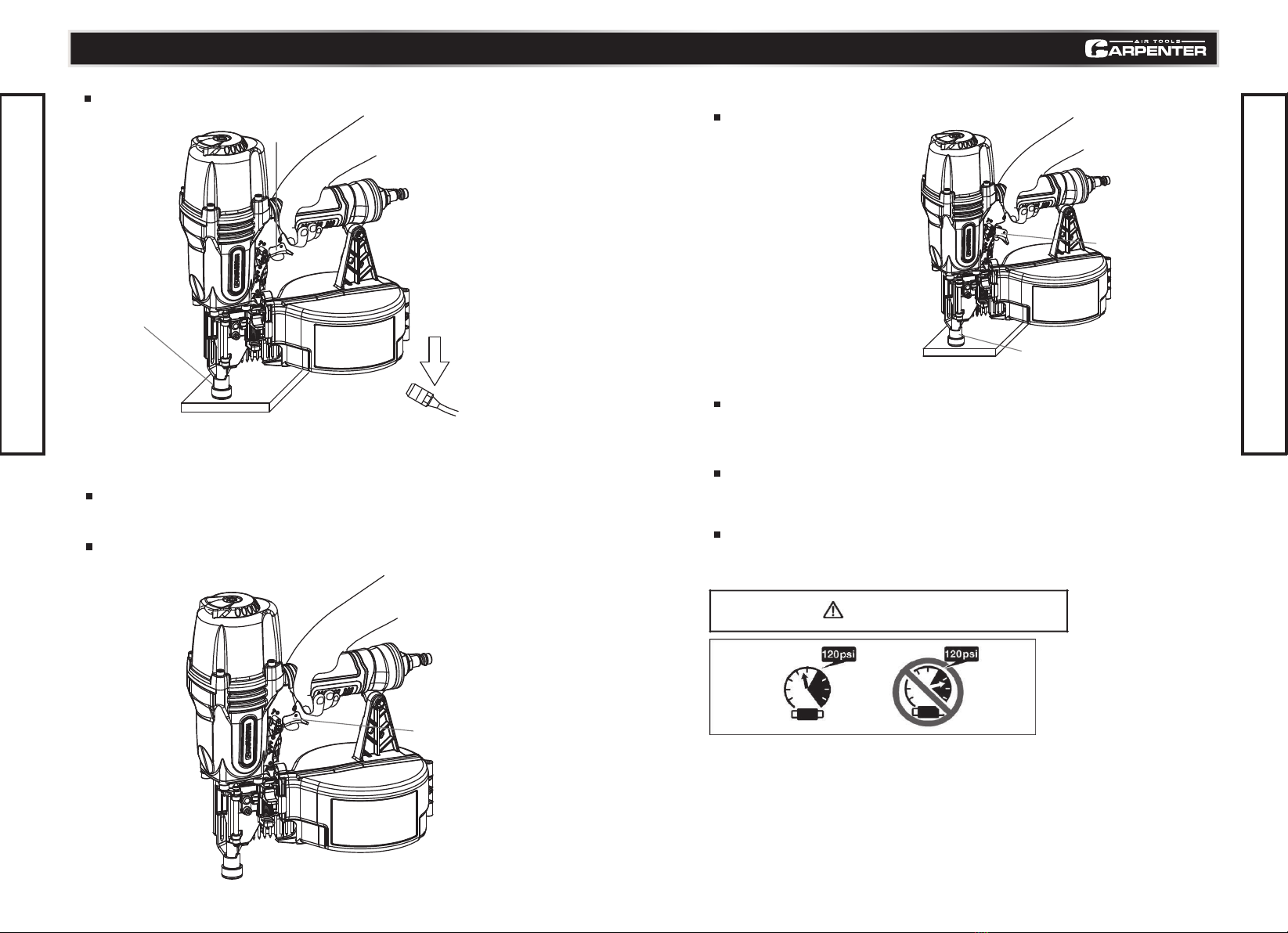 AIR TOOLS CARPENTER

120psi

120psi