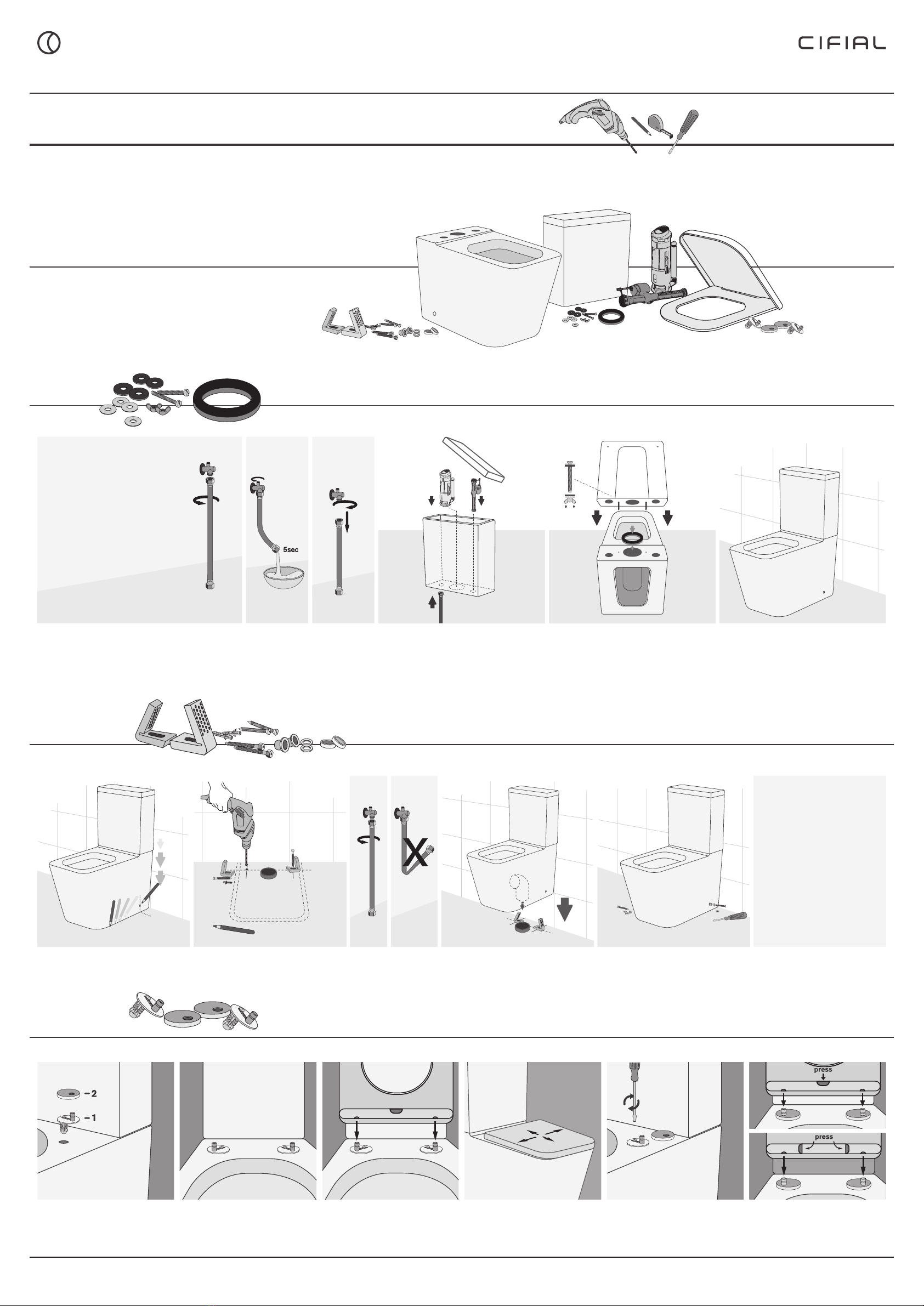 CIFIAL

5sec

X

2
1

press

press