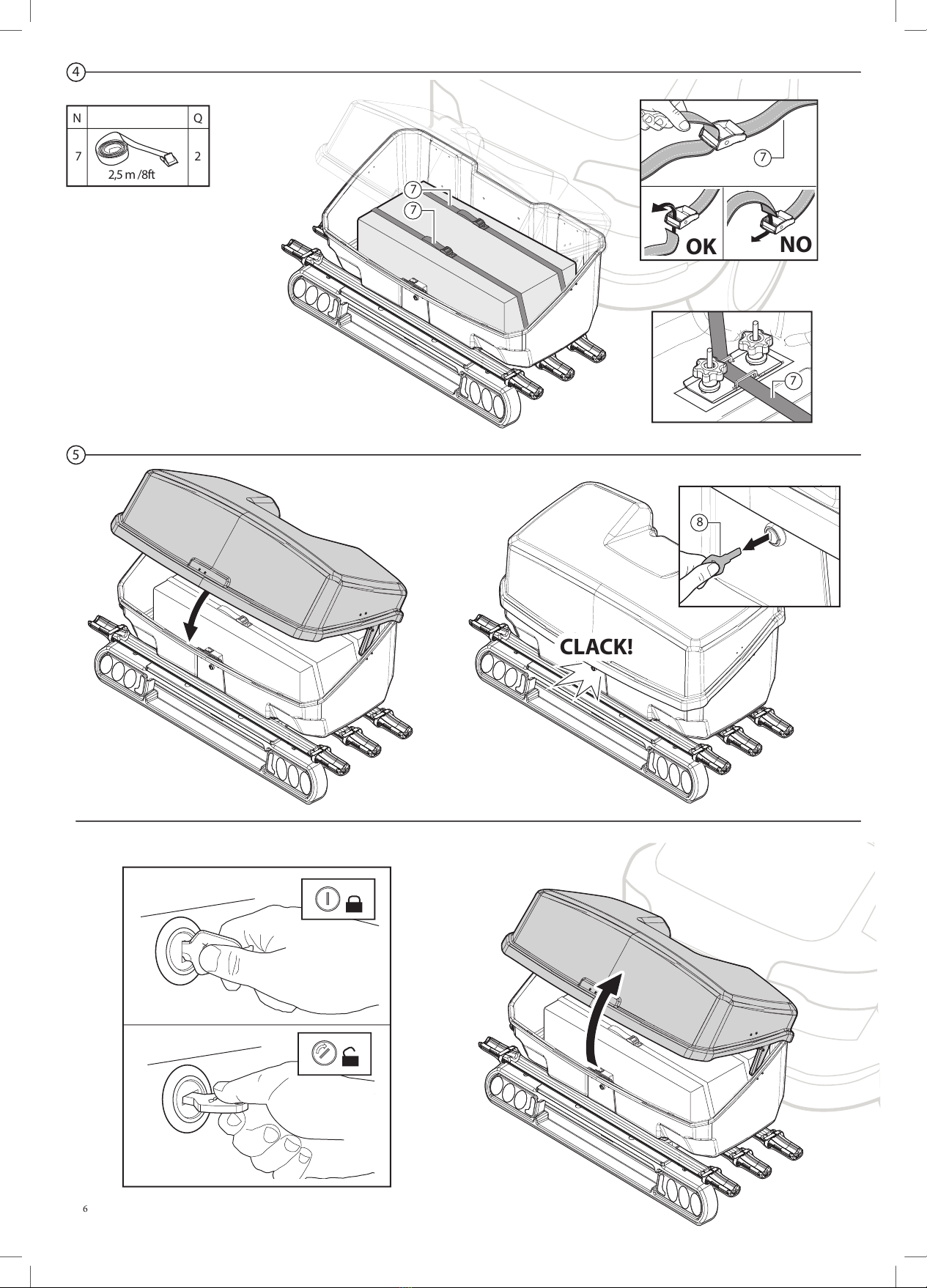 4

| N | | Q |
|---|---|---|
| 7 | 2,5 m /8ft | 2 |

7

7

7

OK

NO

7

5

8

CLACK!

6