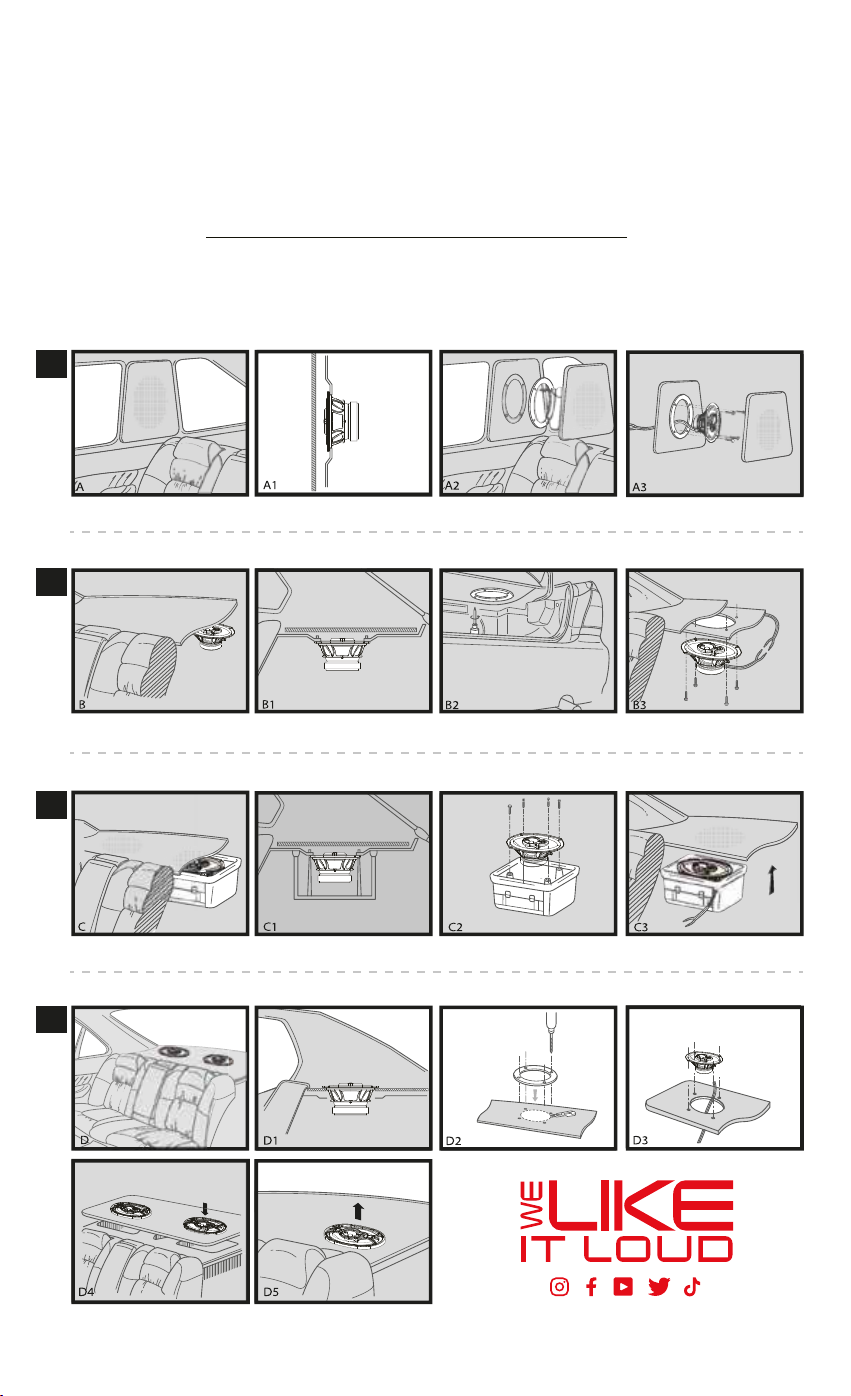 A

A1

A2

A3

B

B1

B2

B3

C

C1

C2

C3

D

D1

D2

D3

D4

D5

WE LIKE IT LOUD