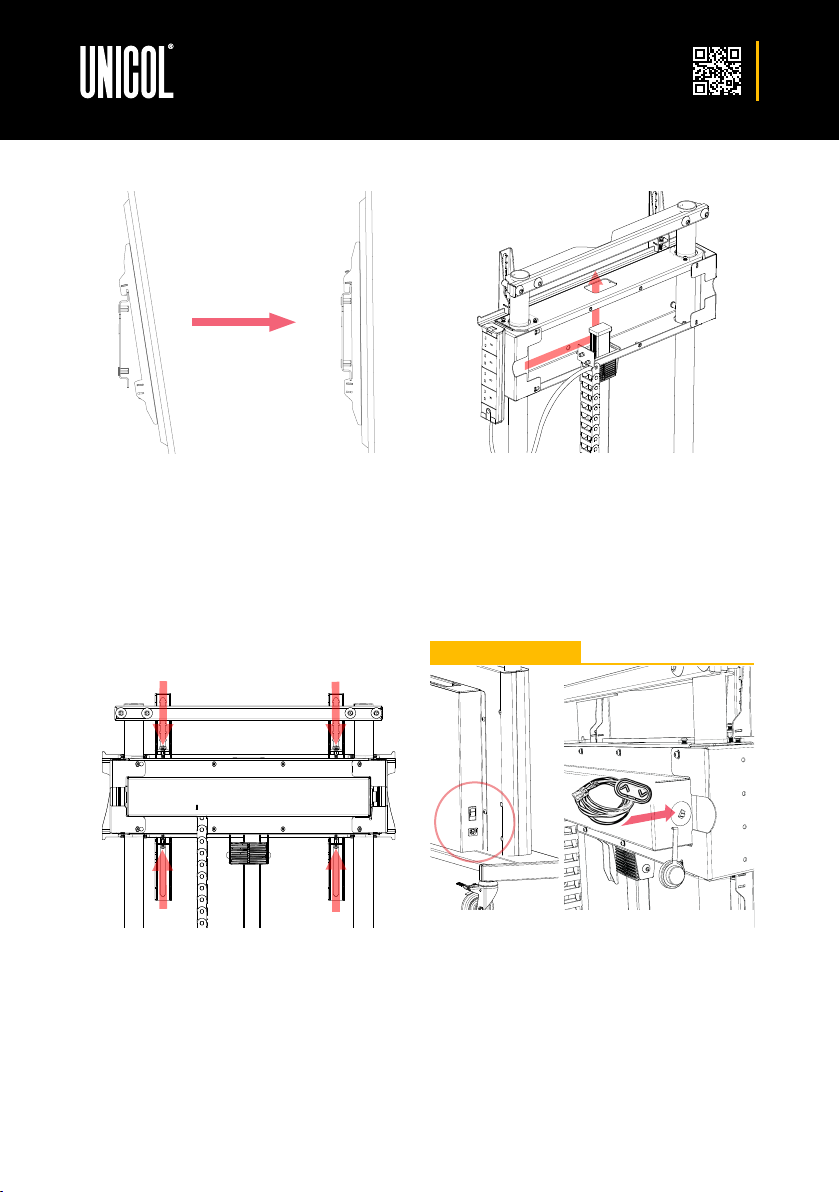 UNICOL®