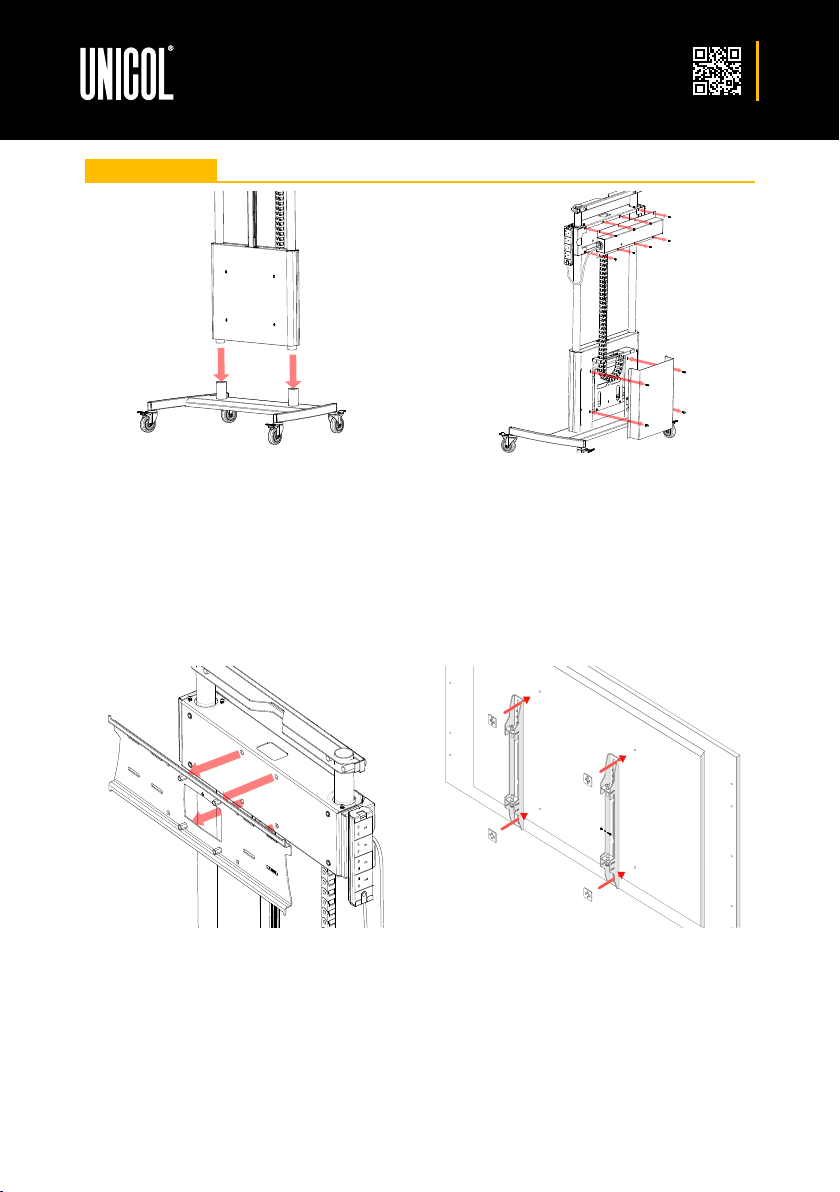 UNICOL®