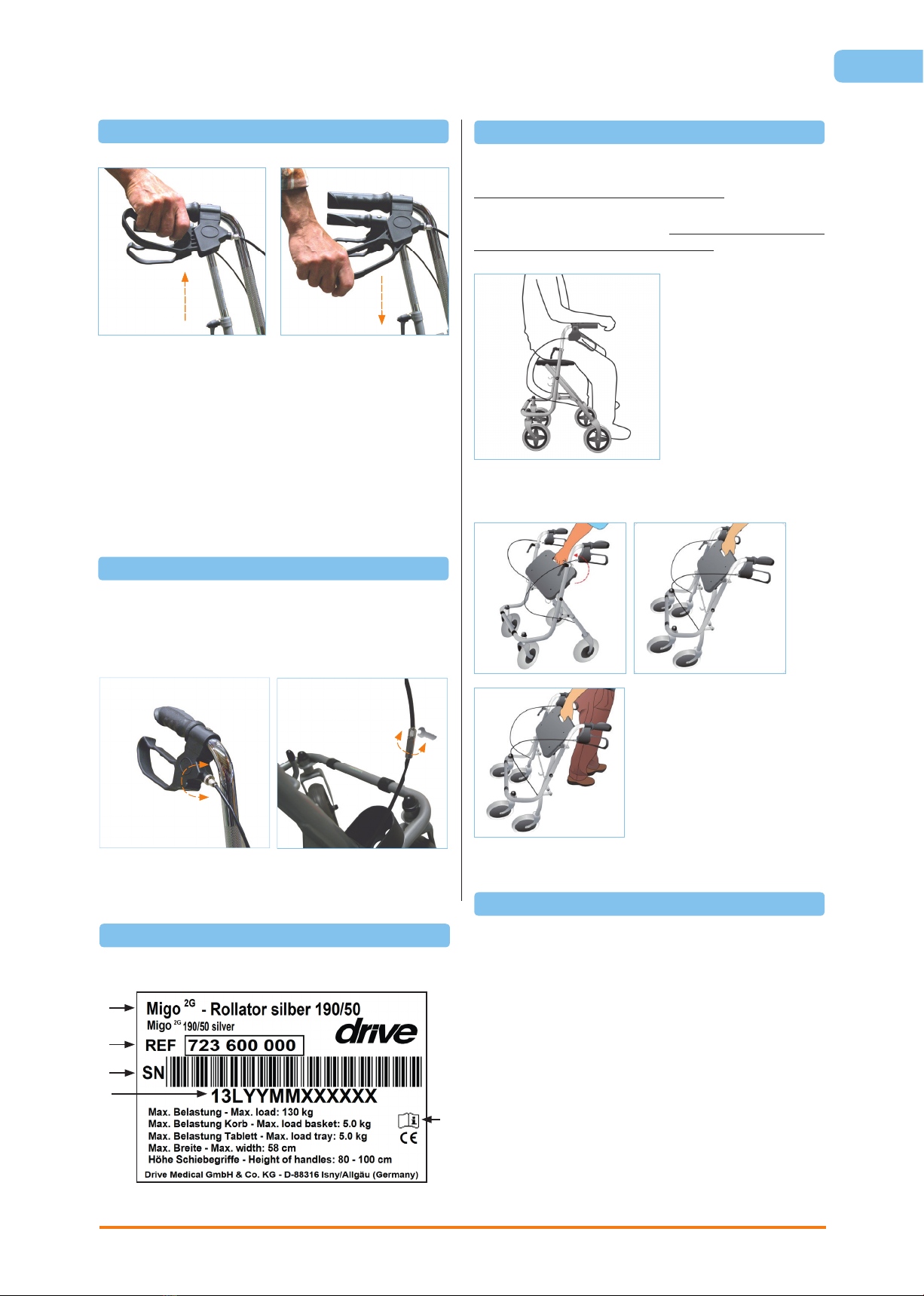 Migo $^{2G}$ - Rollator silber 190/50
Migo $^{2G}$ 190/50 silver

drive

REF 723 600 000

SN

13LYYMMXXXXXX

Max. Belastung - Max. load: 130 kg
Max. Belastung Korb - Max. load basket: 5.0 kg
Max. Belastung Tablett - Max. load tray: 5.0 kg
Max. Breite - Max. width: 58 cm
Höhe Schiebegriffe - Height of handles: 80 - 100 cm

CE

Drive Medical GmbH & Co. KG - D-88316 Isny/Allgäu (Germany)