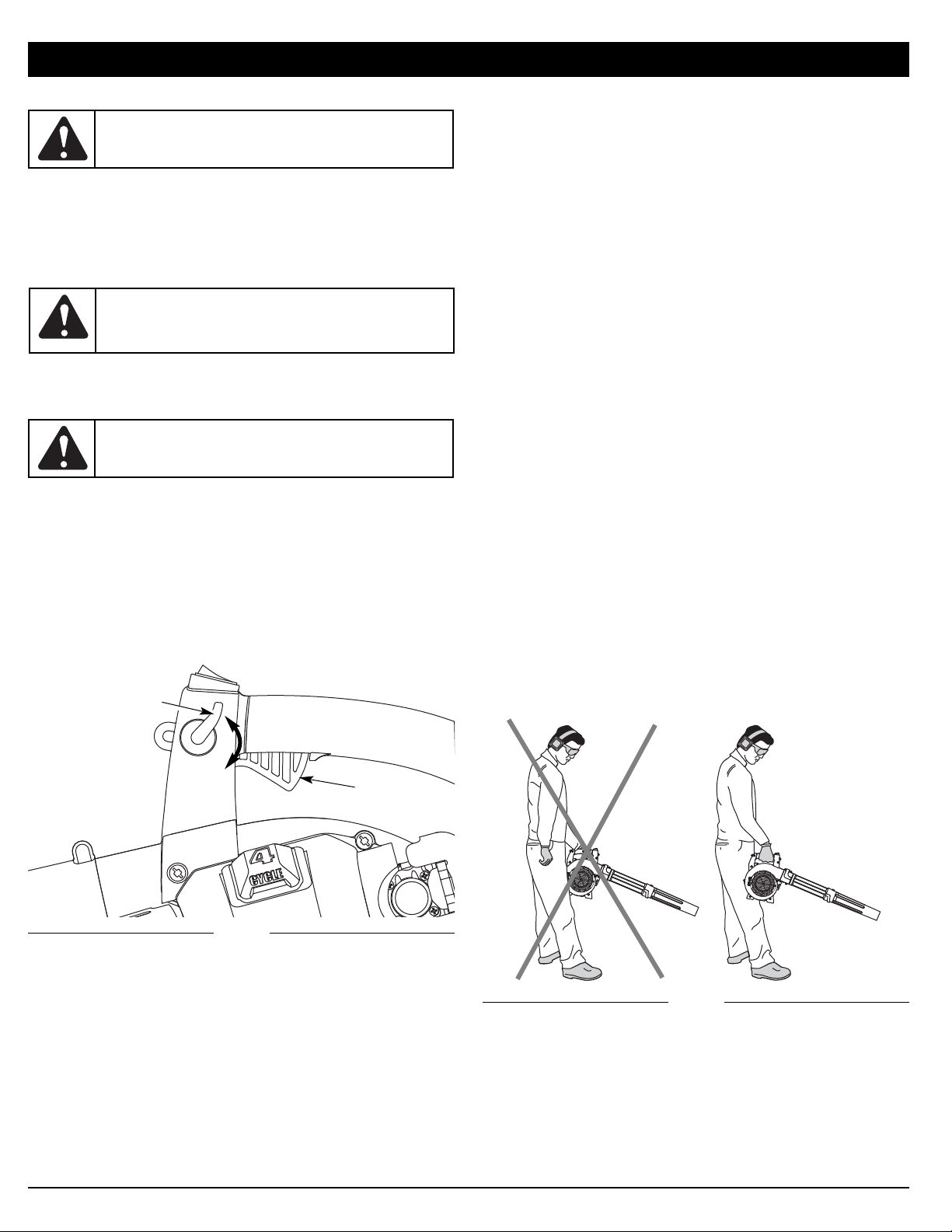 4
CYCLE